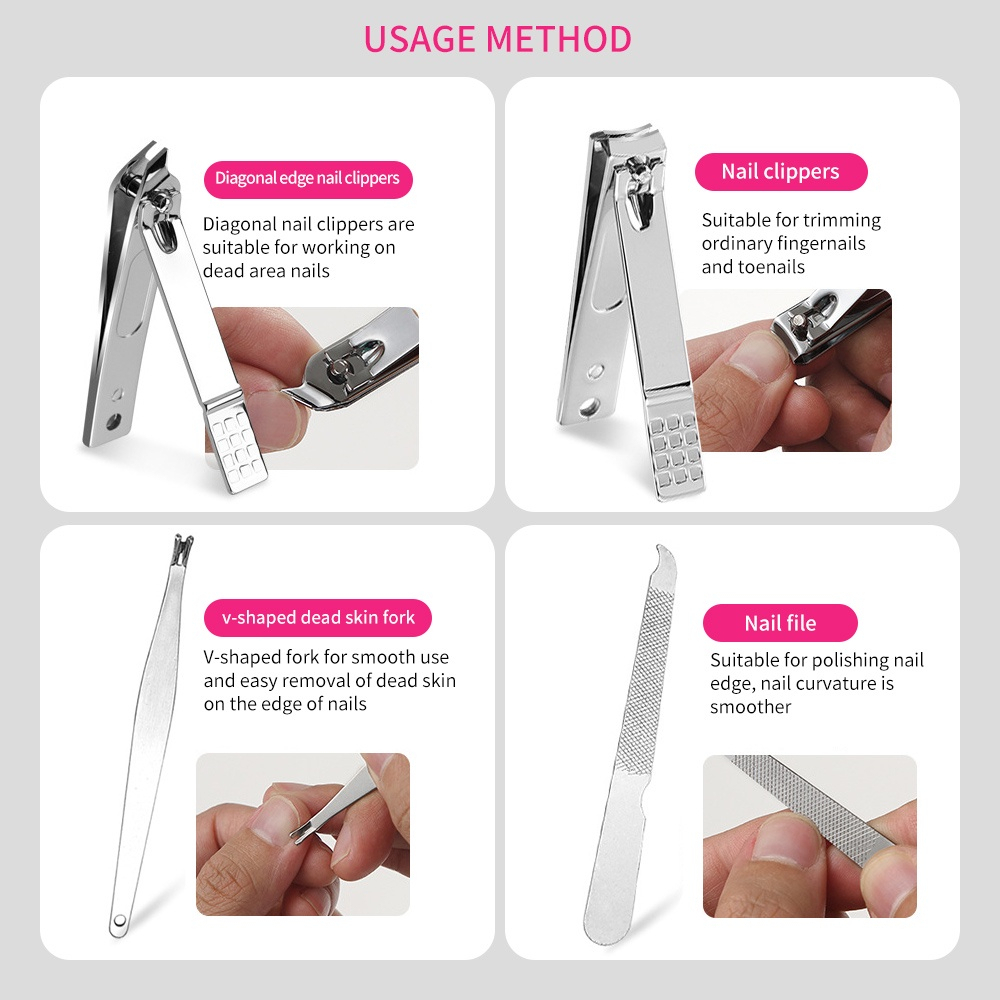 USAGE METHOD

Diagonal edge nail clippers

Diagonal nail clippers are suitable for working on dead area nails

Nail clippers

Suitable for trimming ordinary fingernails and toenails

v-shaped dead skin fork

V-shaped fork for smooth use and easy removal of dead skin on the edge of nails

Nail file

Suitable for polishing nail edge, nail curvature is smoother