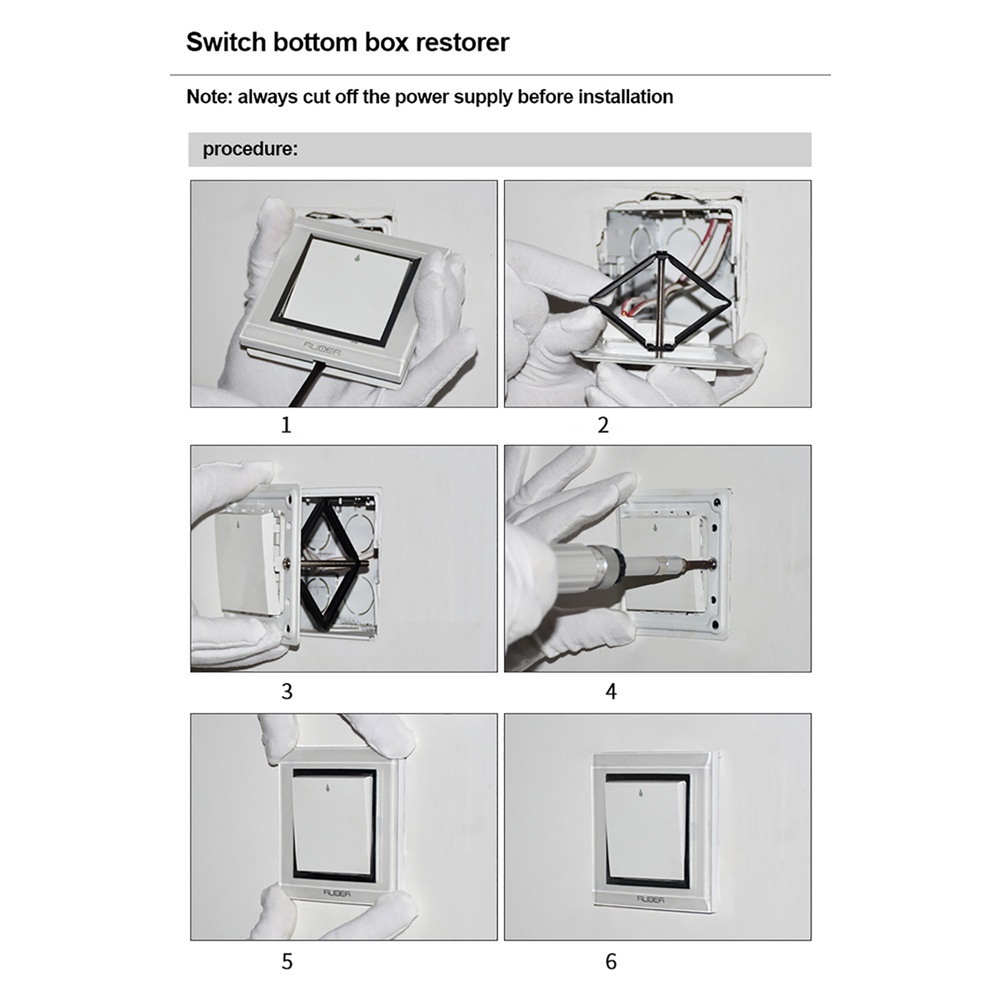 Switch bottom box restorer

Note: always cut off the power supply before installation

procedure:

FLIDER

1

2

3

4

FLIDER

5

FLIDER

6