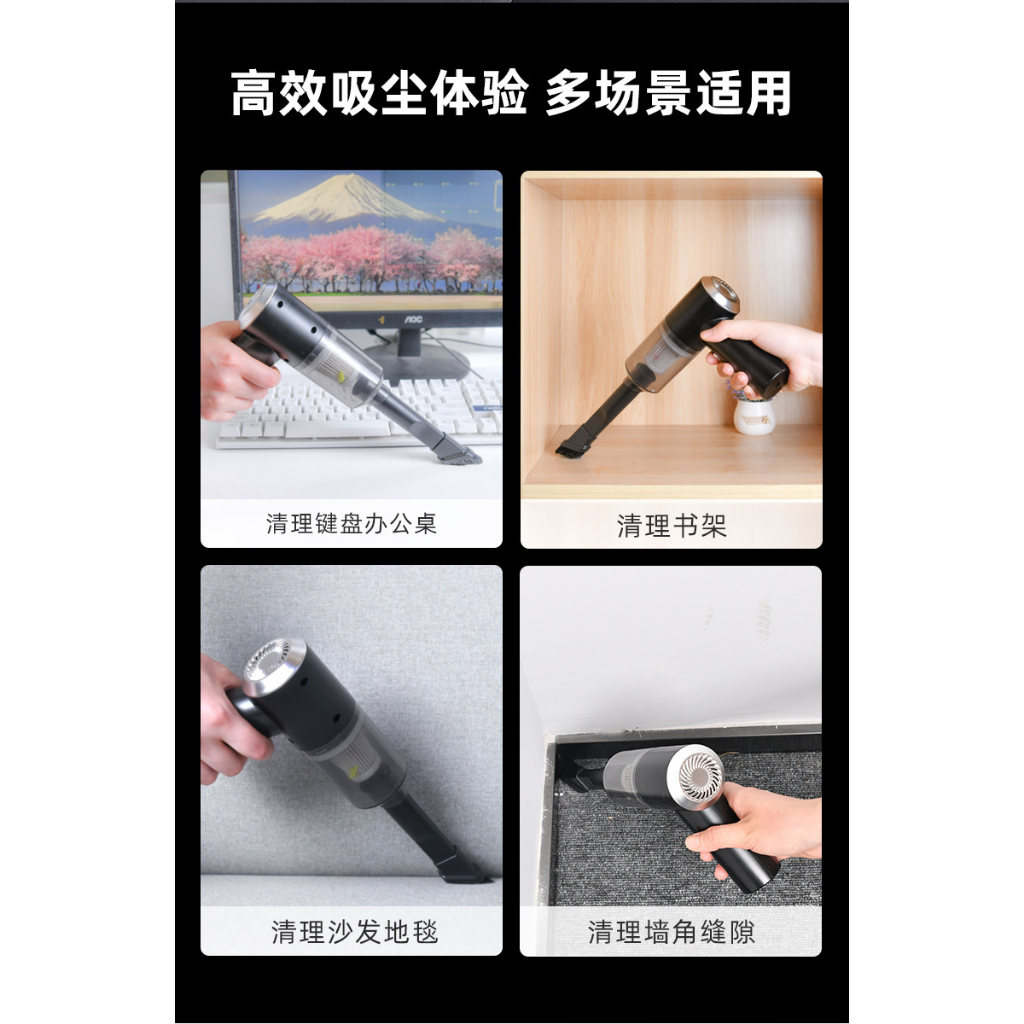 高效吸尘体验 多场景适用

AOC

清理键盘办公桌

清理书架

清理沙发地毯

清理墙角缝隙