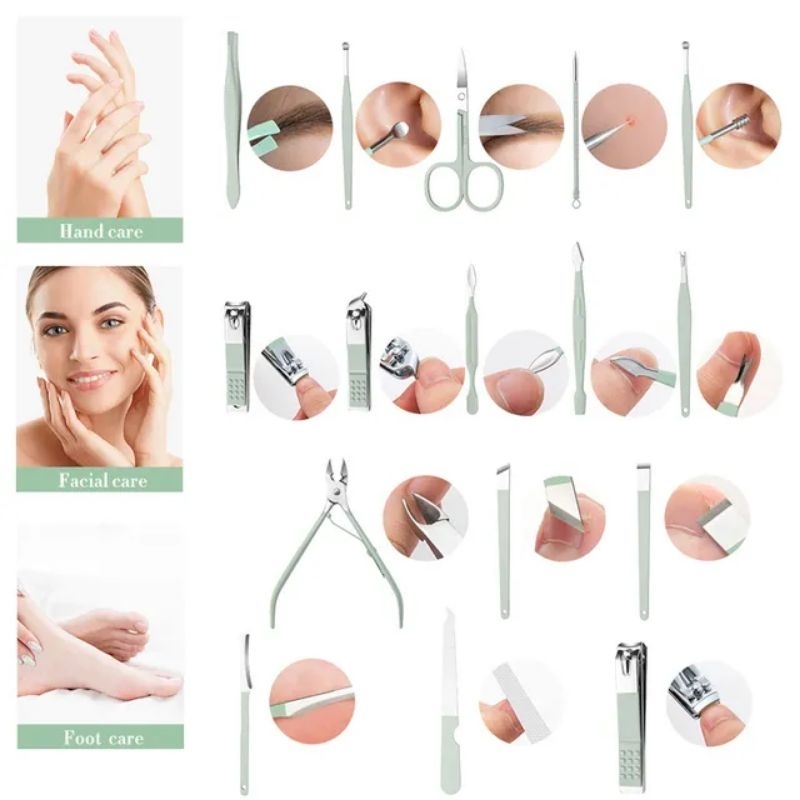 Hand care

Facial care

Foot care