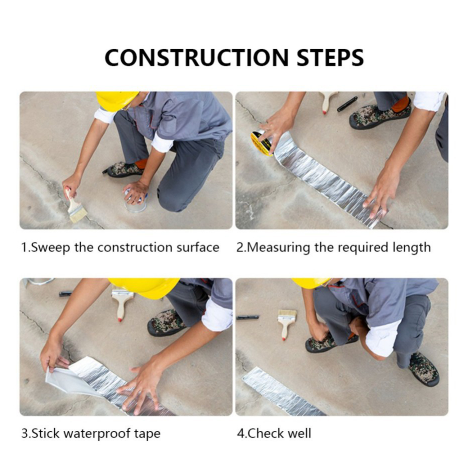 CONSTRUCTION STEPS

1.Sweep the construction surface

2.Measuring the required length

3.Stick waterproof tape

4.Check well