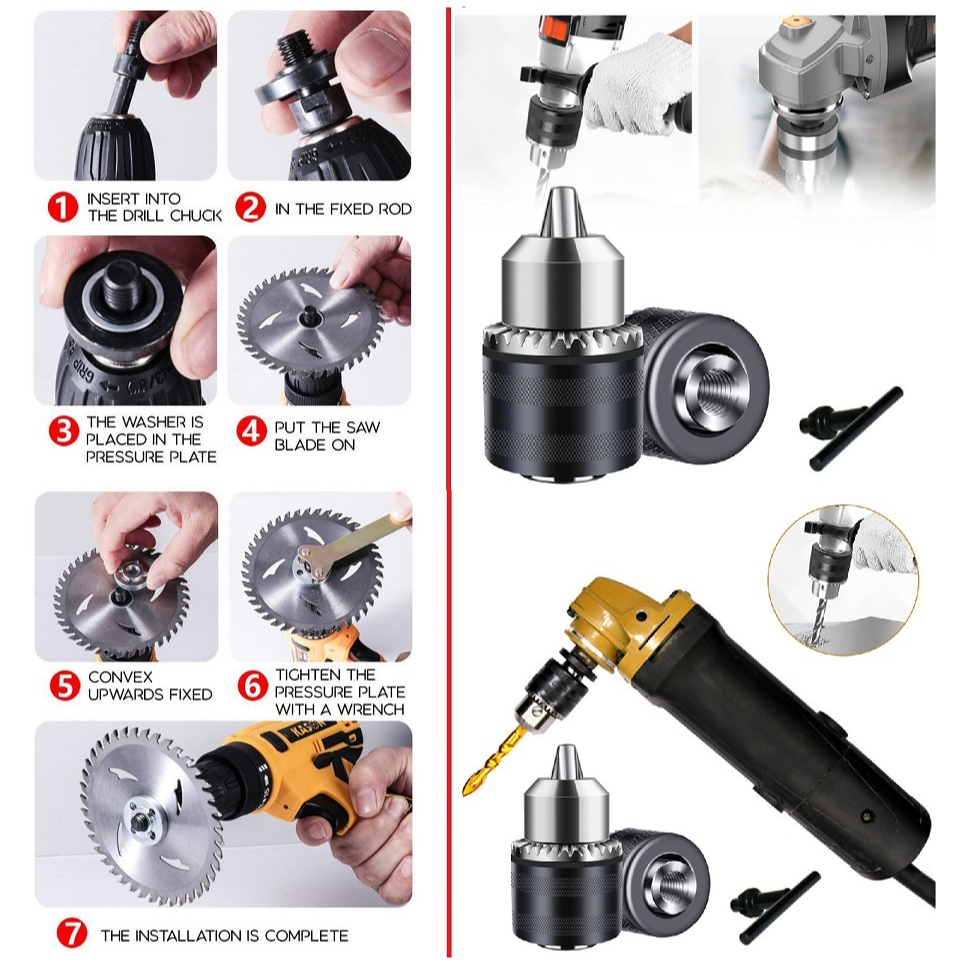 1 INSERT INTO THE DRILL CHUCK

2 IN THE FIXED ROD

3 THE WASHER IS PLACED IN THE PRESSURE PLATE

4 PUT THE SAW BLADE ON

5 CONVEX UPWARDS FIXED

6 TIGHTEN THE PRESSURE PLATE WITH A WRENCH

7 THE INSTALLATION IS COMPLETE