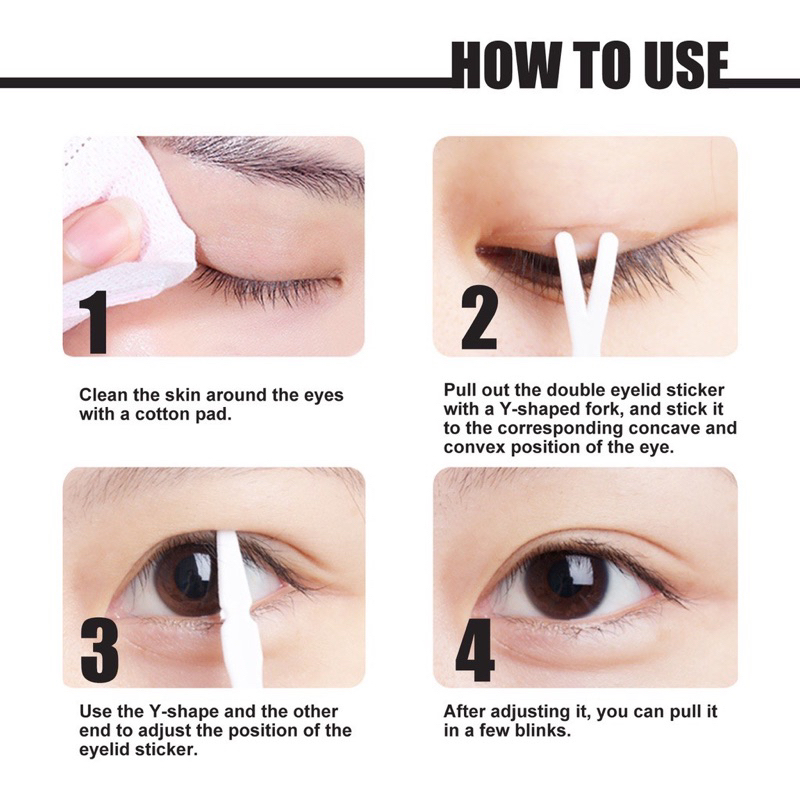 HOW TO USE

1

Clean the skin around the eyes with a cotton pad.

2

Pull out the double eyelid sticker with a Y-shaped fork, and stick it to the corresponding concave and convex position of the eye.

3

Use the Y-shape and the other end to adjust the position of the eyelid sticker.

4

After adjusting it, you can pull it in a few blinks.