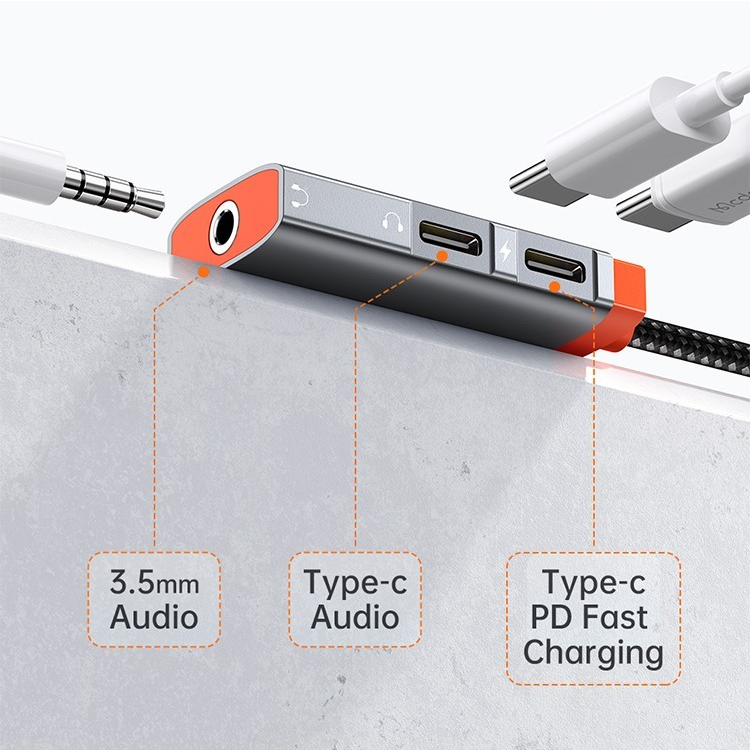 Mcdo

3.5mm Audio

Type-c Audio

Type-c PD Fast Charging