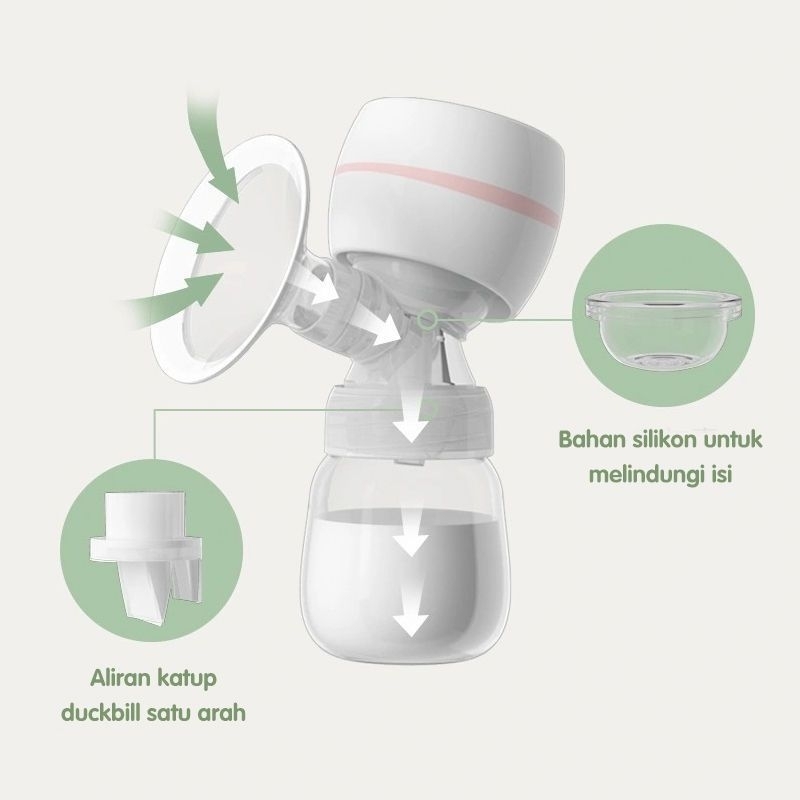 Bahan silikon untuk melindungi isi

Aliran katup duckbill satu arah