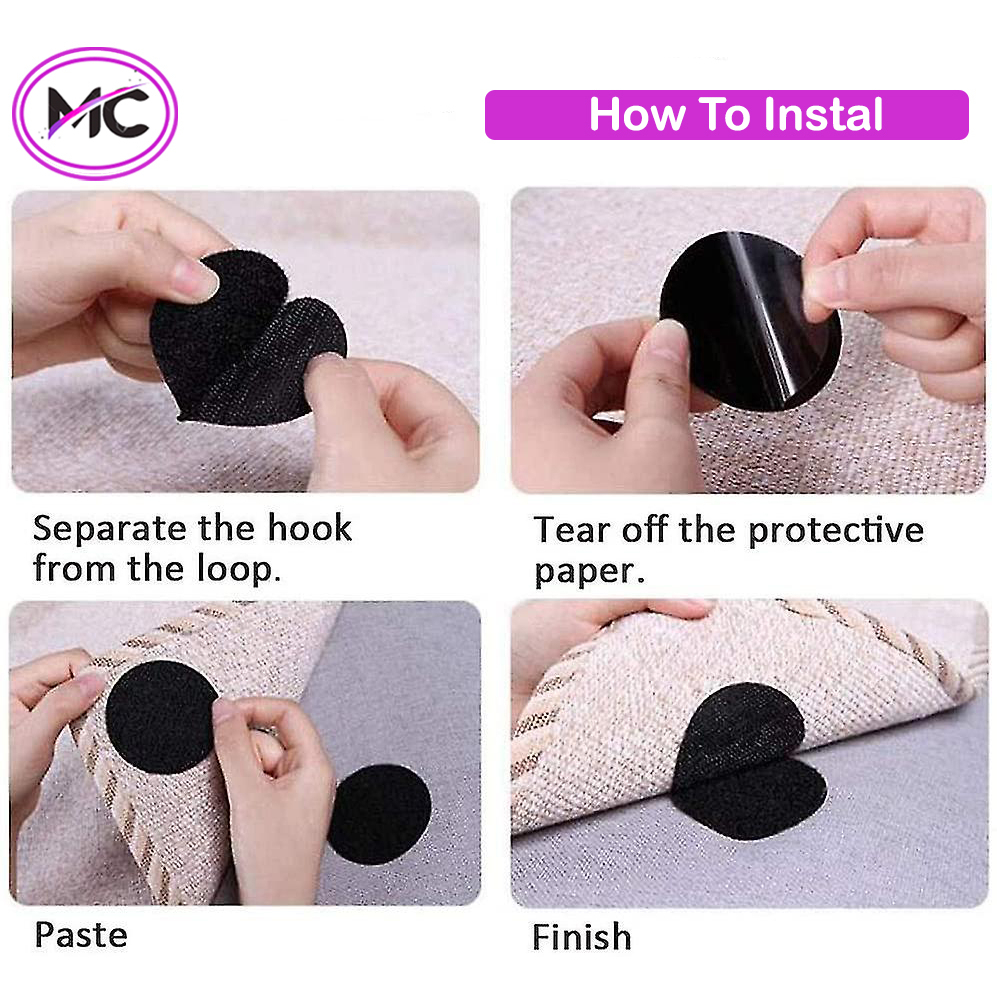 MC

How To Instal

Separate the hook from the loop.

Tear off the protective paper.

Paste

Finish