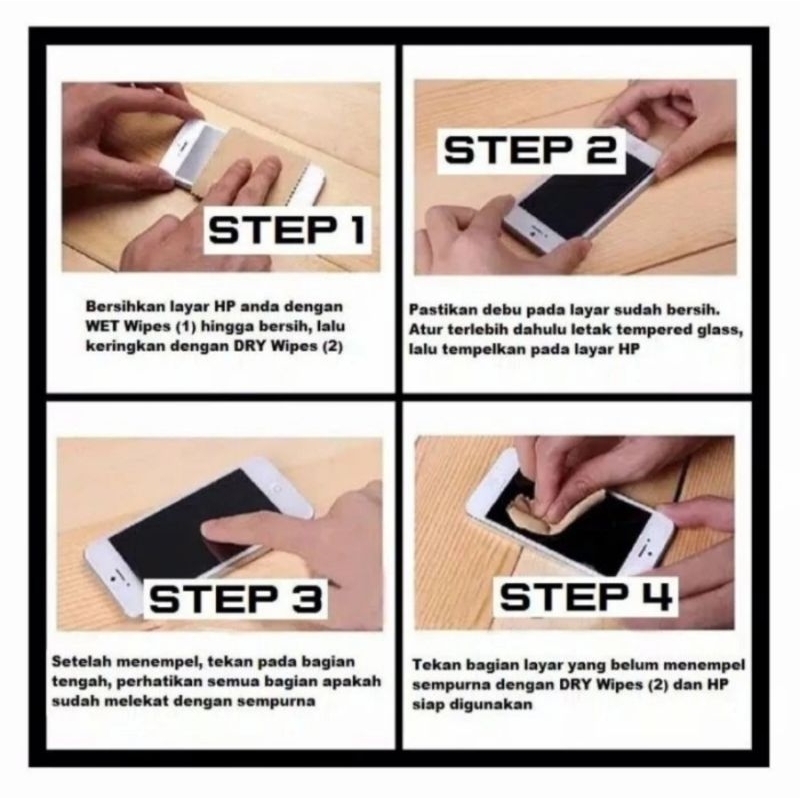 STEP 1

Bersihkan layar HP anda dengan WET Wipes (1) hingga bersih, lalu keringkan dengan DRY Wipes (2)

STEP 2

Pastikan debu pada layar sudah bersih. Atur terlebih dahulu letak tempered glass, lalu tempelkan pada layar HP

STEP 3

Setelah menempel, tekan pada bagian tengah, perhatikan semua bagian apakah sudah melekat dengan sempurna

STEP 4

Tekan bagian layar yang belum menempel sempurna dengan DRY Wipes (2) dan HP siap digunakan