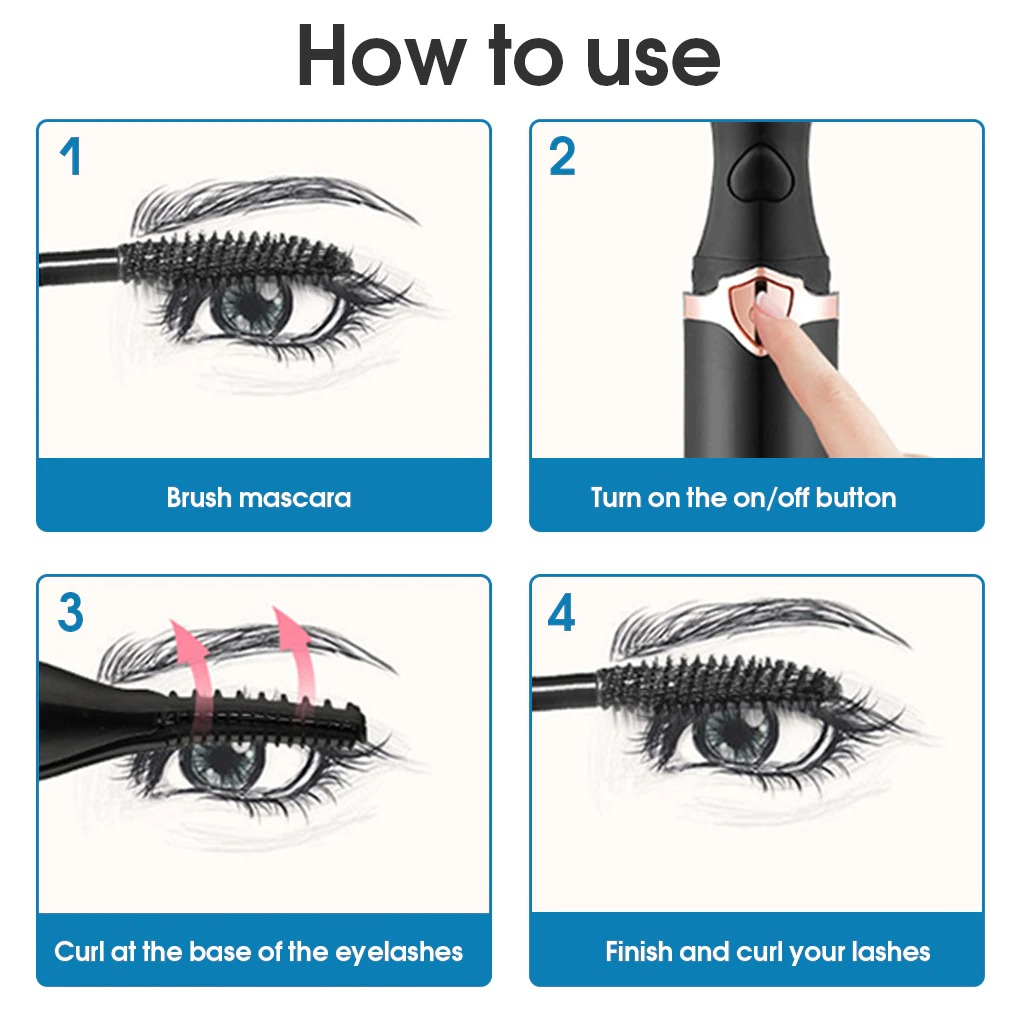 How to use

1

Brush mascara

2

Turn on the on/off button

3

Curl at the base of the eyelashes

4

Finish and curl your lashes