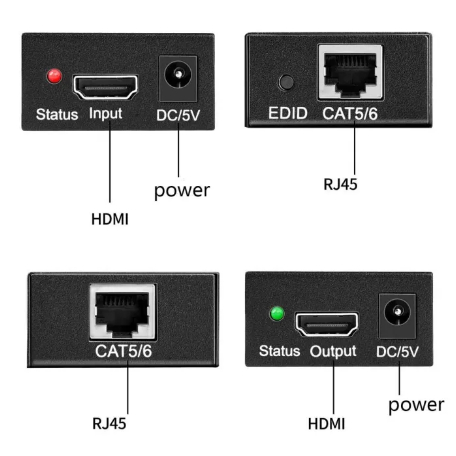 Status Input DC/5V

power

HDMI

EDID CAT5/6

RJ45

CAT5/6

RJ45

Status Output DC/5V

power

HDMI