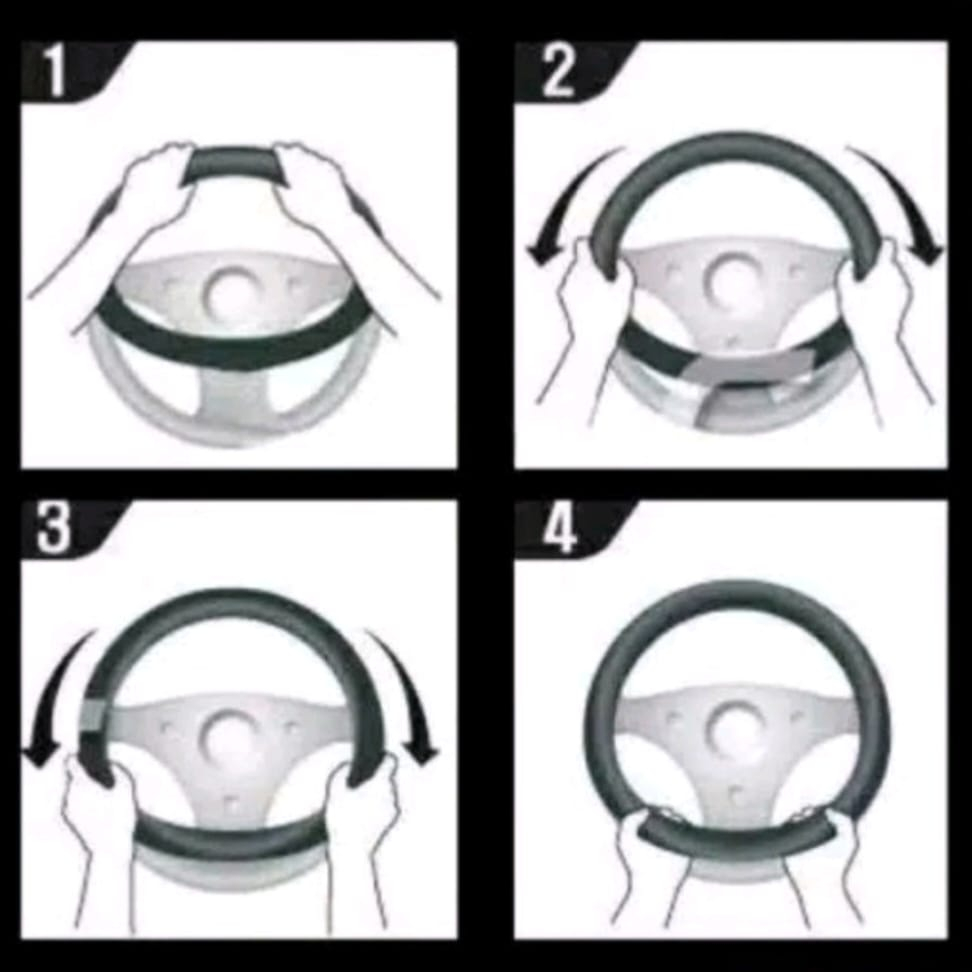 1

2

3

4