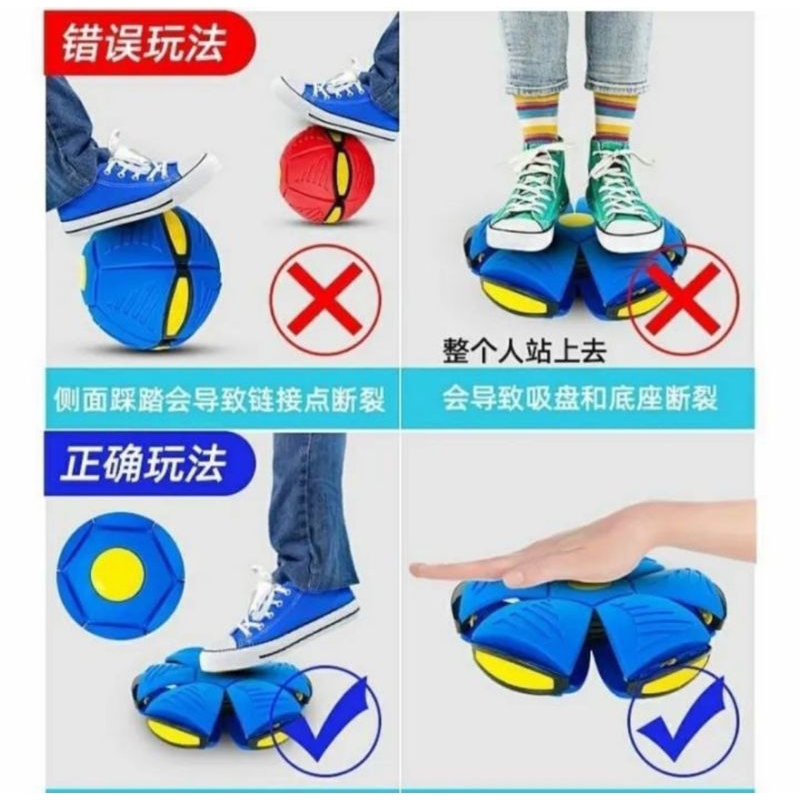 错误玩法

侧面踩踏会导致链接点断裂

整个人站上去

会导致吸盘和底座断裂

正确玩法