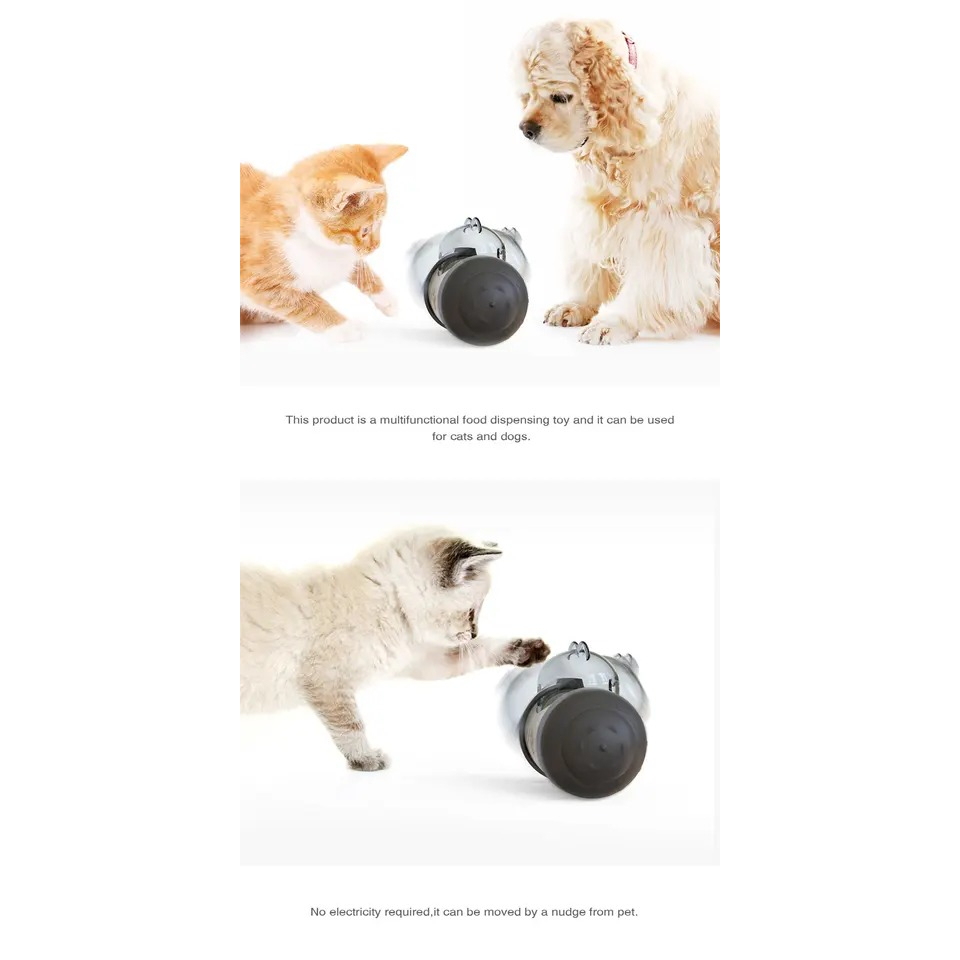 This product is a multifunctional food dispensing toy and it can be used for cats and dogs.

No electricity required,it can be moved by a nudge from pet.