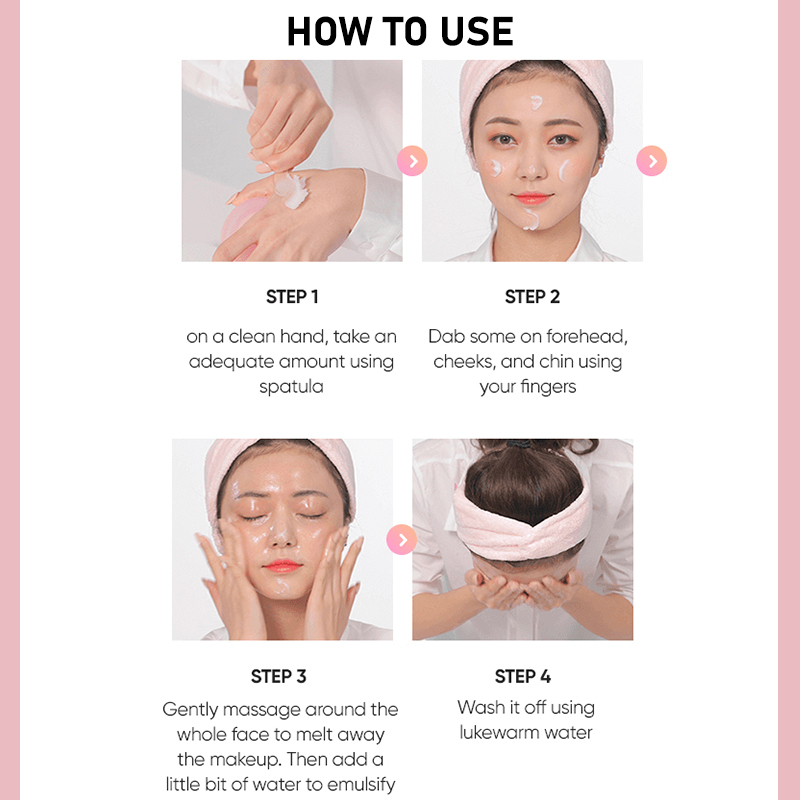 HOW TO USE

STEP 1

on a clean hand, take an adequate amount using spatula

STEP 2

Dab some on forehead, cheeks, and chin using your fingers

STEP 3

Gently massage around the whole face to melt away the makeup. Then add a little bit of water to emulsify

STEP 4

Wash it off using lukewarm water