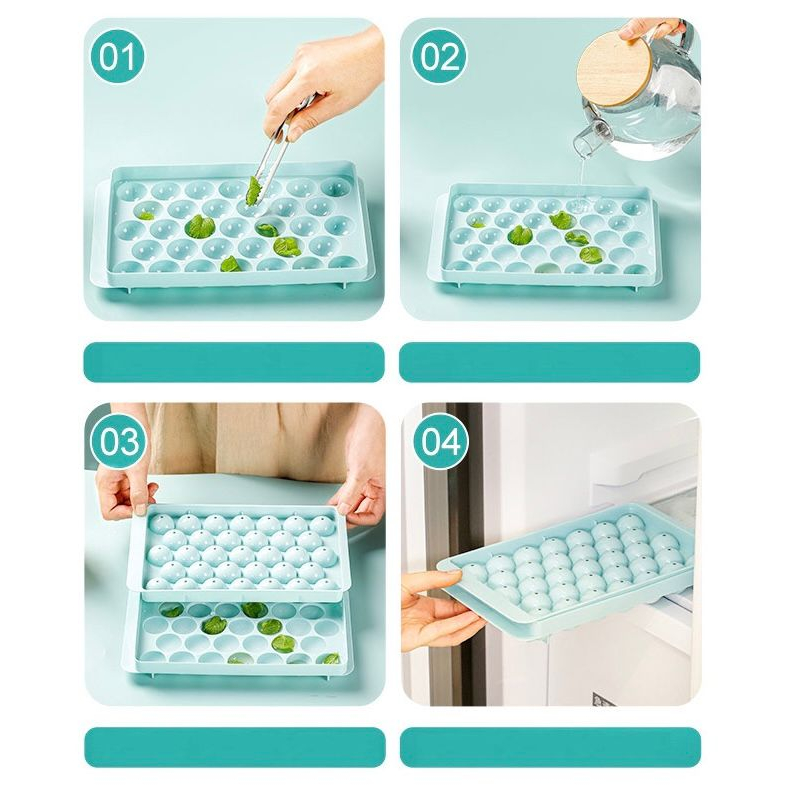 01

02

03

04