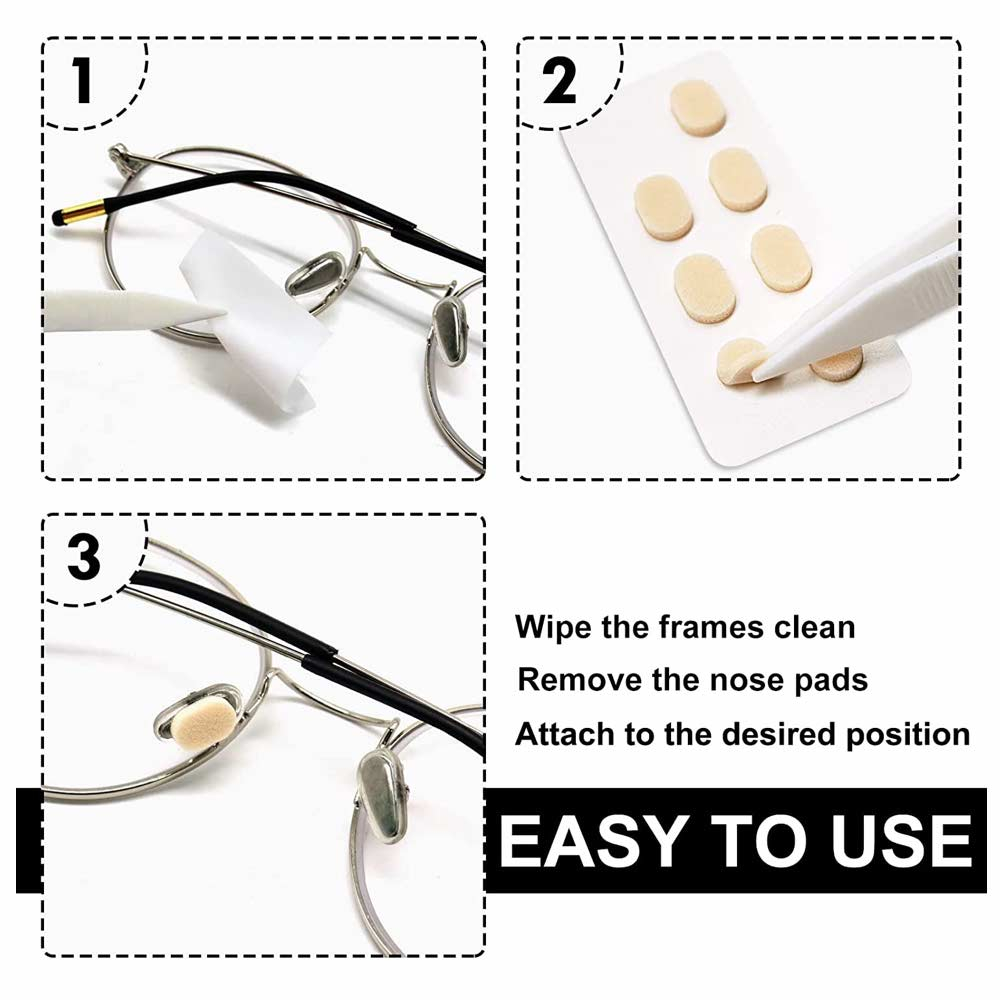 1

2

3

Wipe the frames clean
Remove the nose pads
Attach to the desired position

EASY TO USE