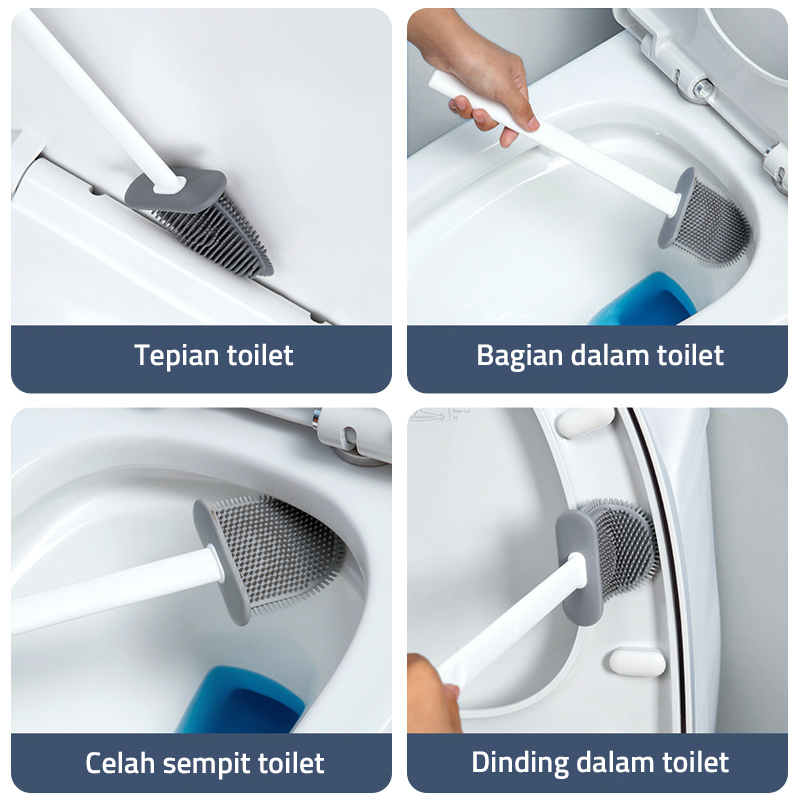 Tepian toilet

Bagian dalam toilet

Celah sempit toilet

Dinding dalam toilet