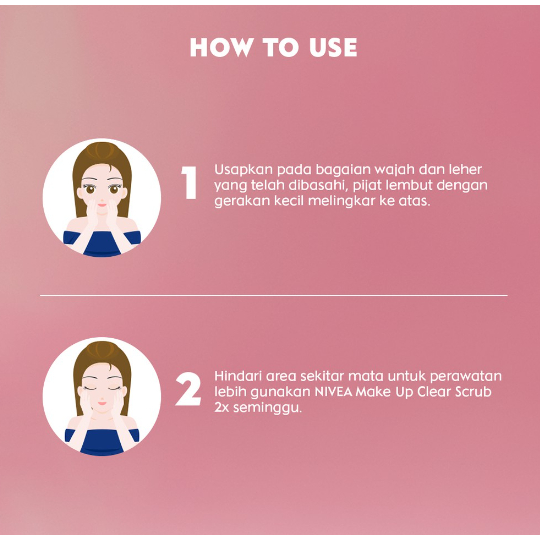 HOW TO USE

1

Usapkan pada bagaian wajah dan leher yang telah dibasahi, pijat lembut dengan gerakan kecil melingkar ke atas.

2

Hindari area sekitar mata untuk perawatan lebih gunakan NIVEA Make Up Clear Scrub 2x seminggu.