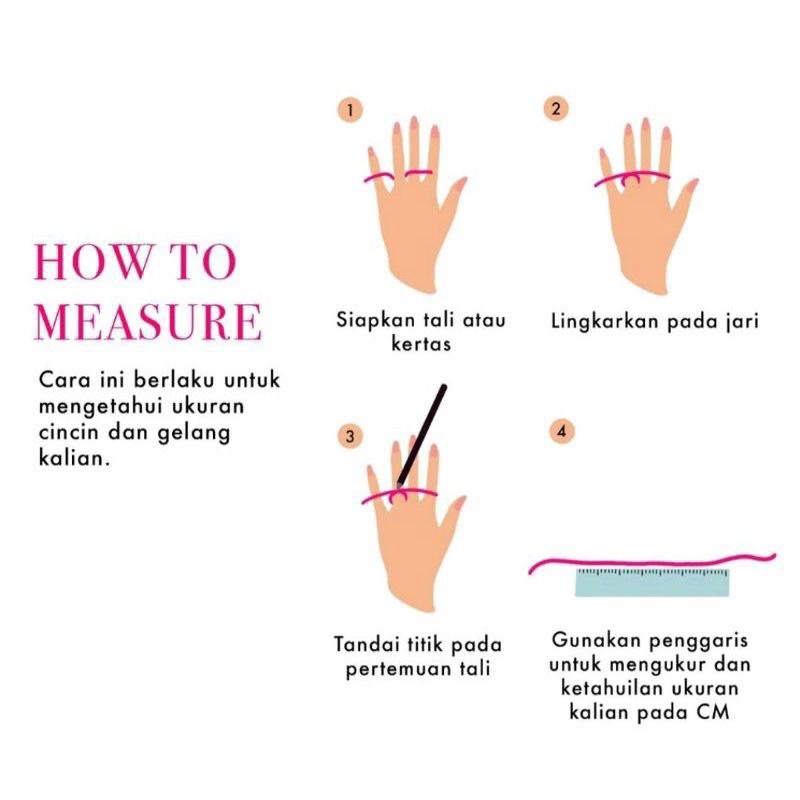 HOW TO MEASURE

Cara ini berlaku untuk mengetahui ukuran cincin dan gelang kalian.

1

Siapkan tali atau kertas

2

Lingkarkan pada jari

3

Tandai titik pada pertemuan tali

4

Gunakan penggaris untuk mengukur dan ketahuilan ukuran kalian pada CM