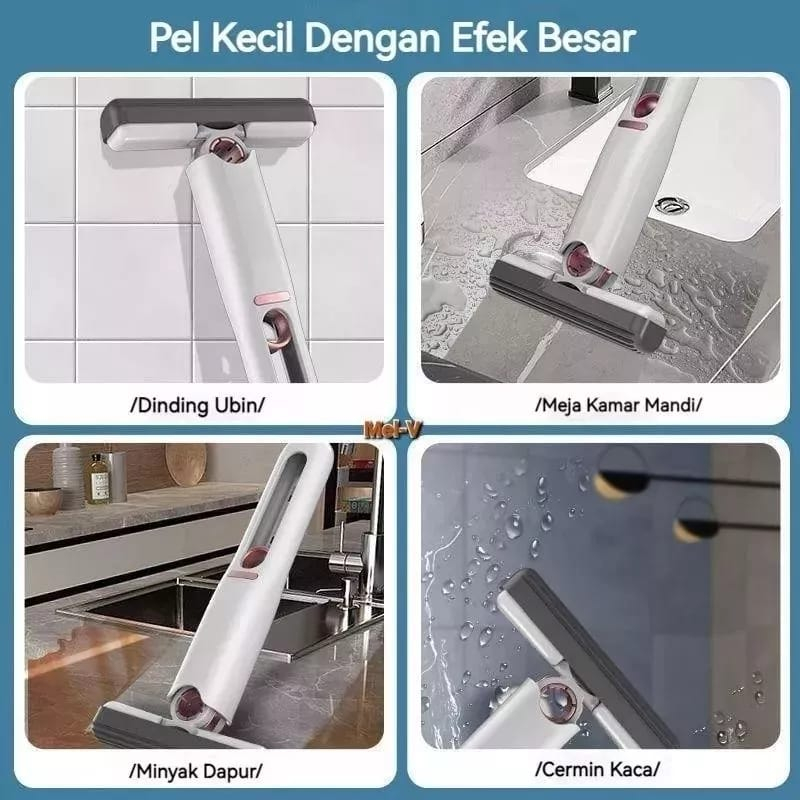 Pel Kecil Dengan Efek Besar

/Dinding Ubin/

/Meja Kamar Mandi/

Mel-V

/Minyak Dapur/

/Cermin Kaca/