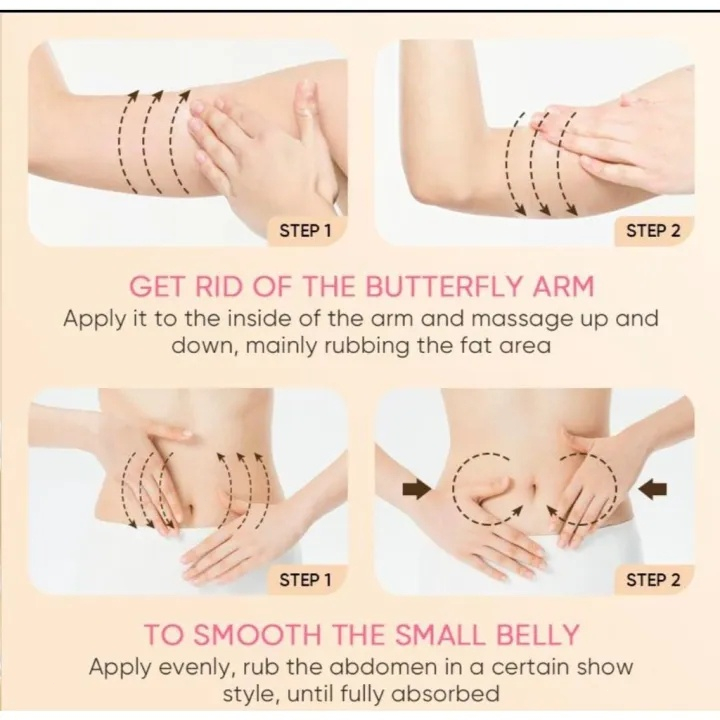 STEP 1

STEP 2

GET RID OF THE BUTTERFLY ARM
Apply it to the inside of the arm and massage up and down, mainly rubbing the fat area

STEP 1

STEP 2

TO SMOOTH THE SMALL BELLY
Apply evenly, rub the abdomen in a certain show style, until fully absorbed