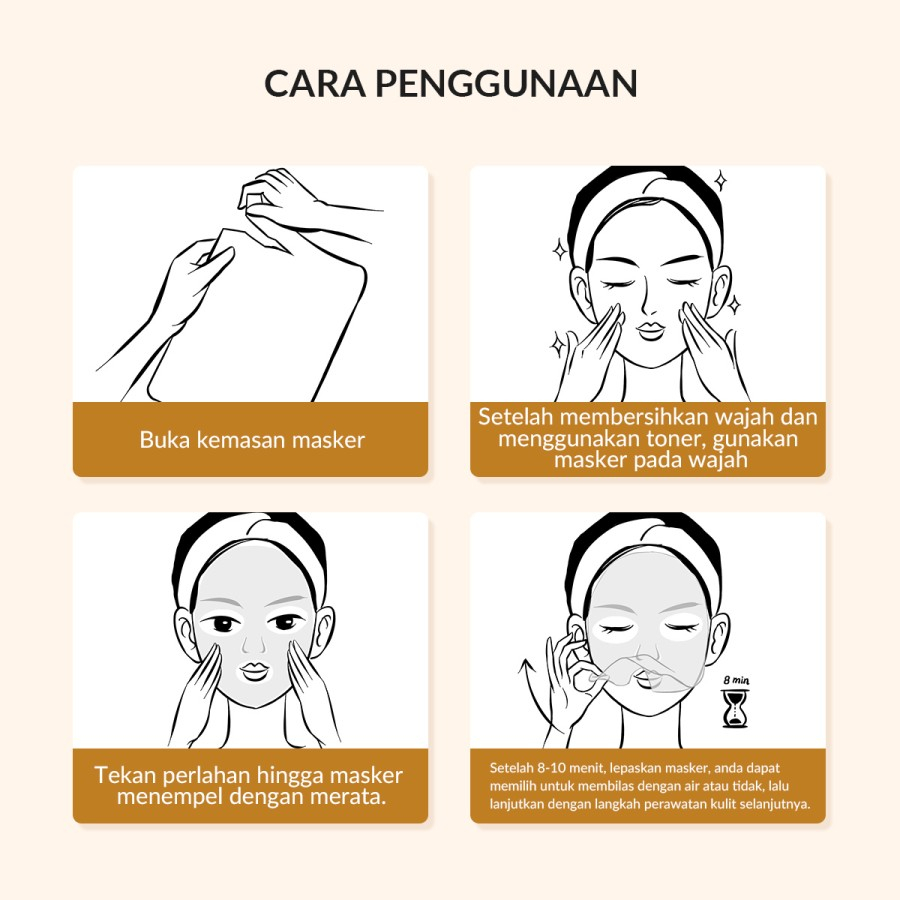 CARA PENGGUNAAN

Buka kemasan masker

Setelah membersihkan wajah dan menggunakan toner, gunakan masker pada wajah

Tekan perlahan hingga masker menempel dengan merata.

8 min

Setelah 8-10 menit, lepaskan masker, anda dapat memilih untuk membilas dengan air atau tidak, lalu lanjutkan dengan langkah perawatan kulit selanjutnya.