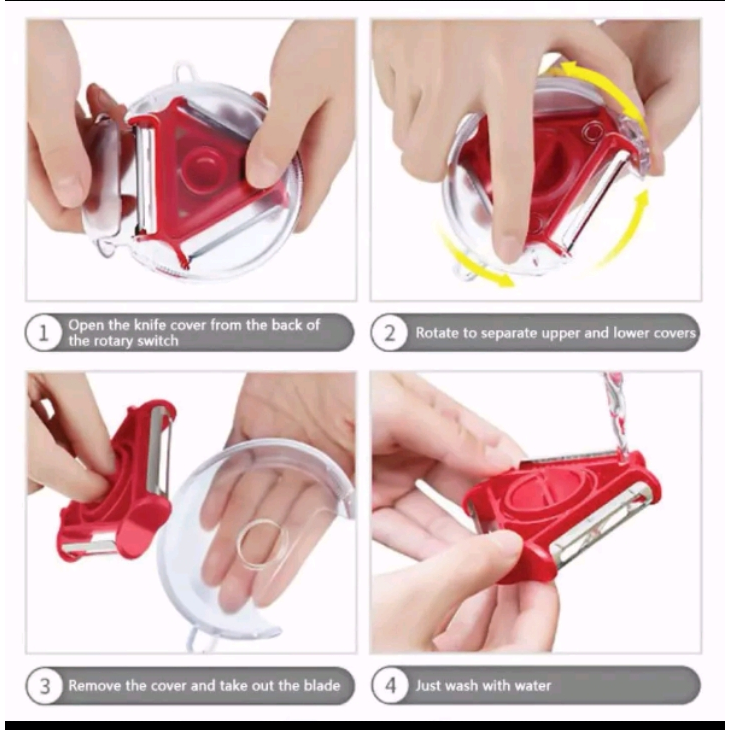 1 Open the knife cover from the back of the rotary switch

2 Rotate to separate upper and lower covers

3 Remove the cover and take out the blade

4 Just wash with water