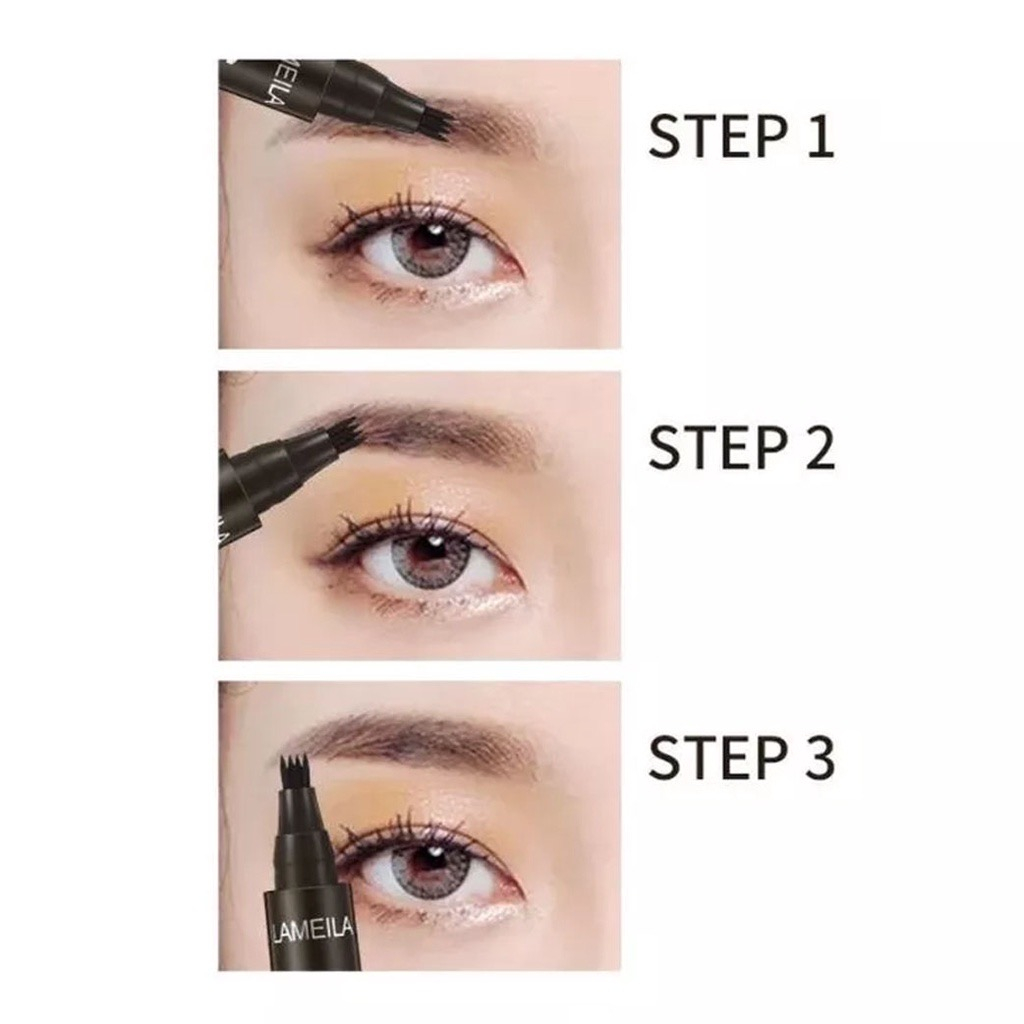 LAMEILA
STEP 1

STEP 2

STEP 3
LAMEILA