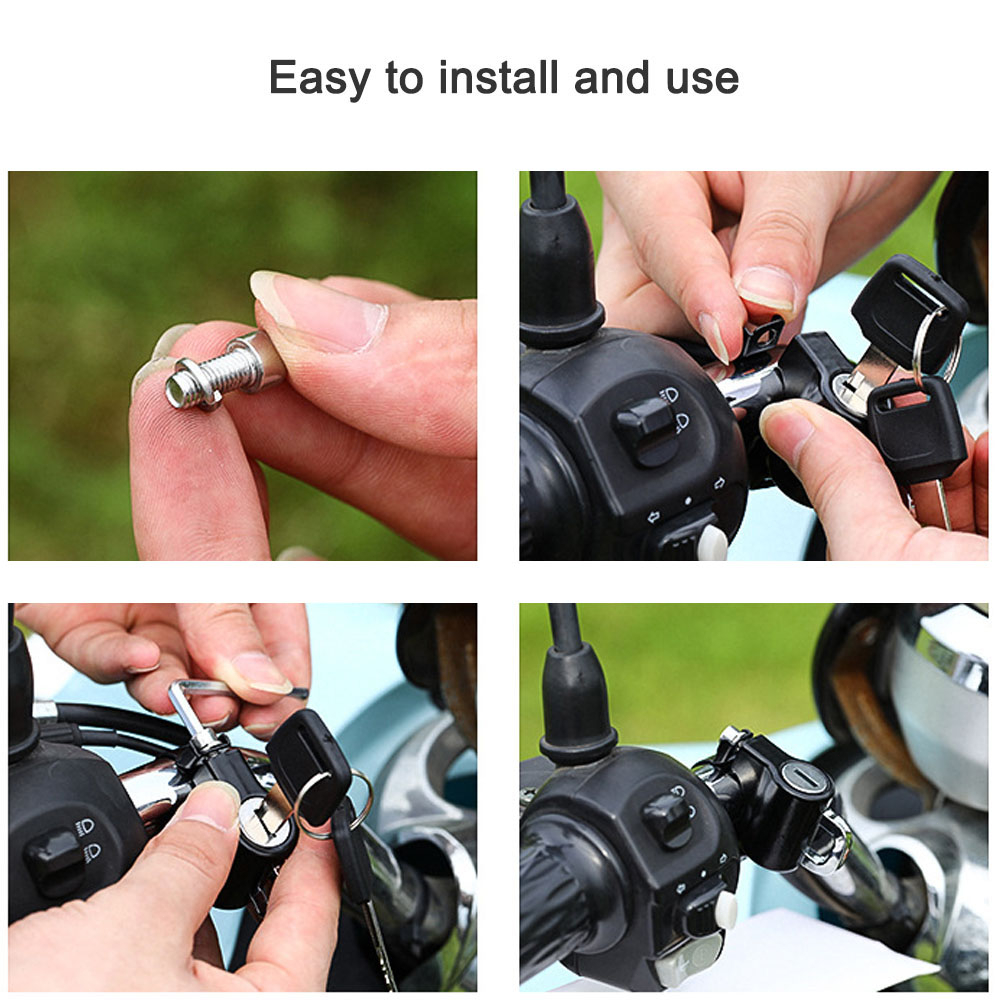 Easy to install and use