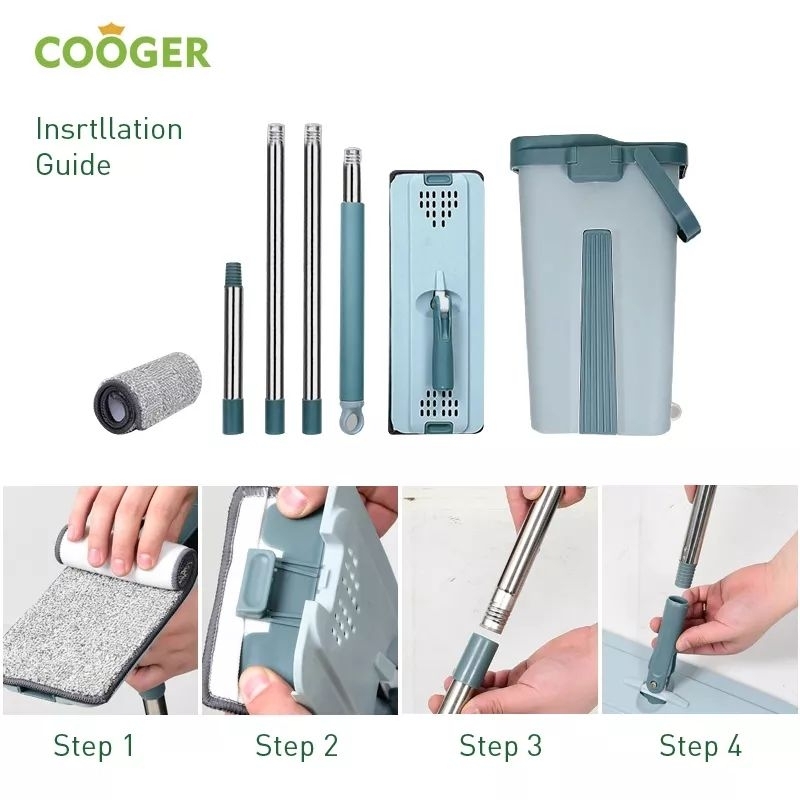 COOGER

Insrtllation Guide

Step 1

Step 2

Step 3

Step 4