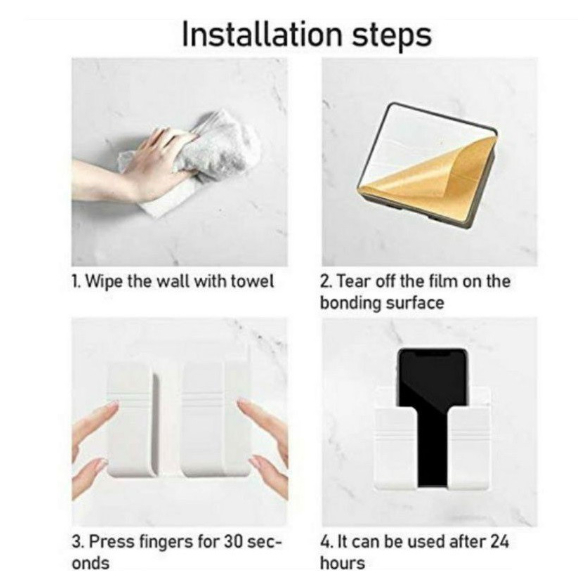 Installation steps

1. Wipe the wall with towel

2. Tear off the film on the bonding surface

3. Press fingers for 30 seconds

4. It can be used after 24 hours