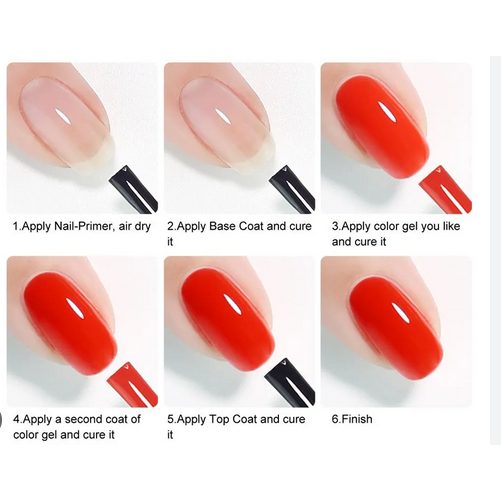 1.Apply Nail-Primer, air dry

2.Apply Base Coat and cure it

3.Apply color gel you like and cure it

4.Apply a second coat of color gel and cure it

5.Apply Top Coat and cure it

6.Finish