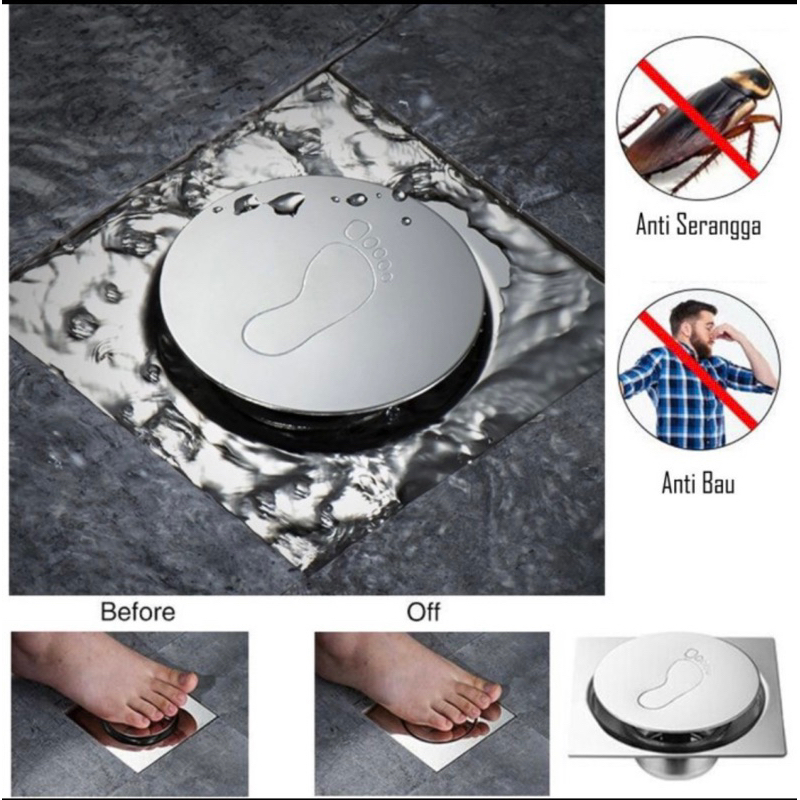 Anti Serangga

Anti Bau

Before

Off