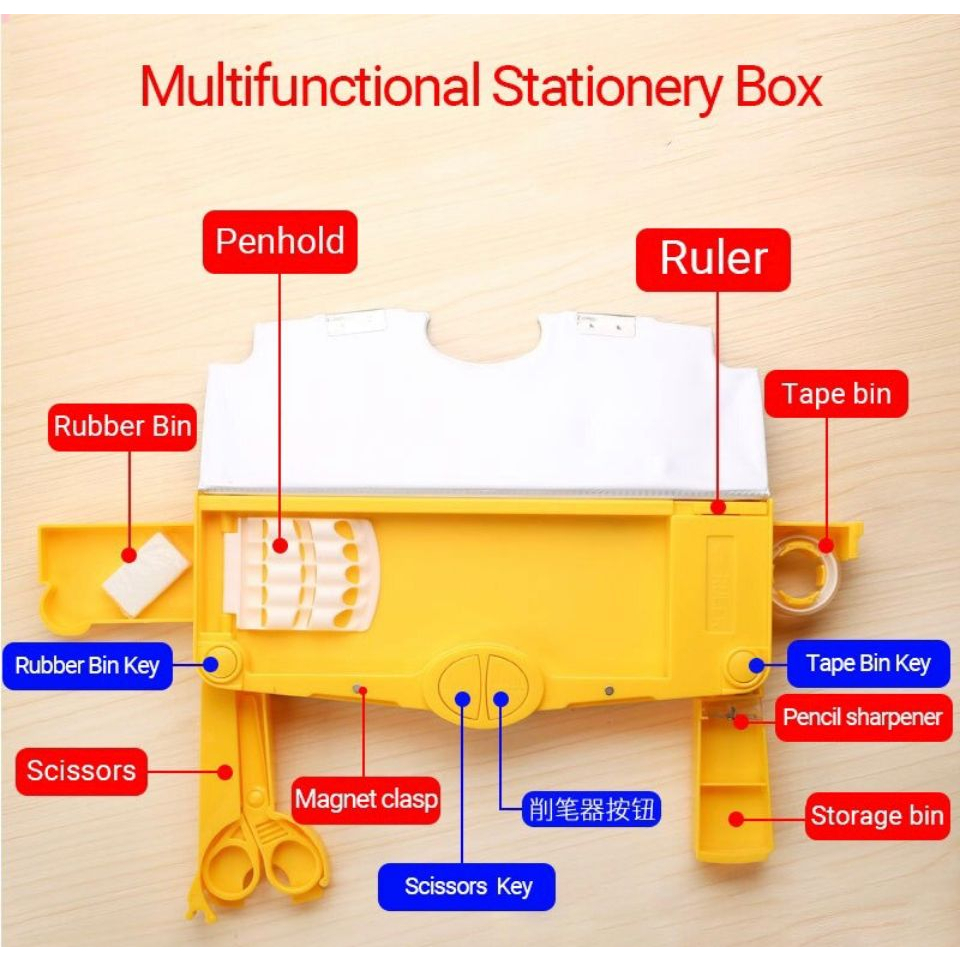 Multifunctional Stationery Box

Penhold

Ruler

Tape bin

Rubber Bin

Rubber Bin Key

Tape Bin Key

Pencil sharpener

Scissors

Magnet clasp

削笔器按钮

Storage bin

Scissors Key