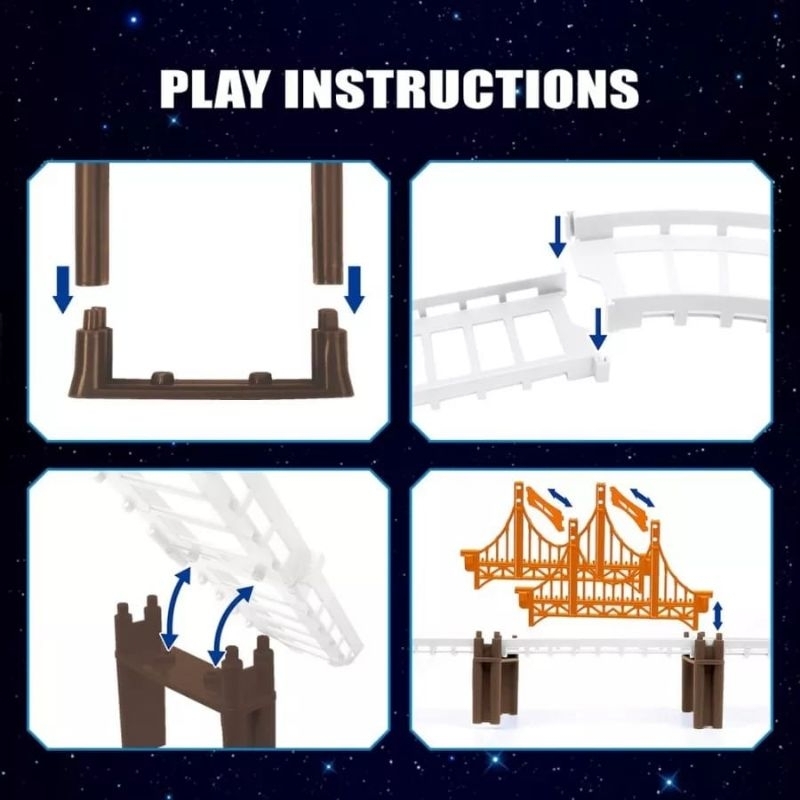 PLAY INSTRUCTIONS