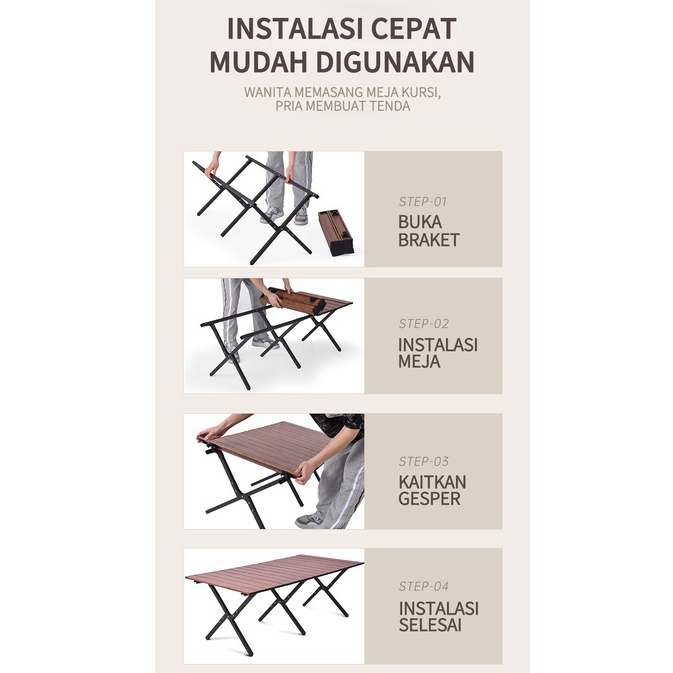 INSTALASI CEPAT
MUDAH DIGUNAKAN

WANITA MEMASANG MEJA KURSI,
PRIA MEMBUAT TENDA

STEP-01
BUKA
BRAKET

STEP-02
INSTALASI
MEJA

STEP-03
KAITKAN
GESPER

STEP-04
INSTALASI
SELESAI