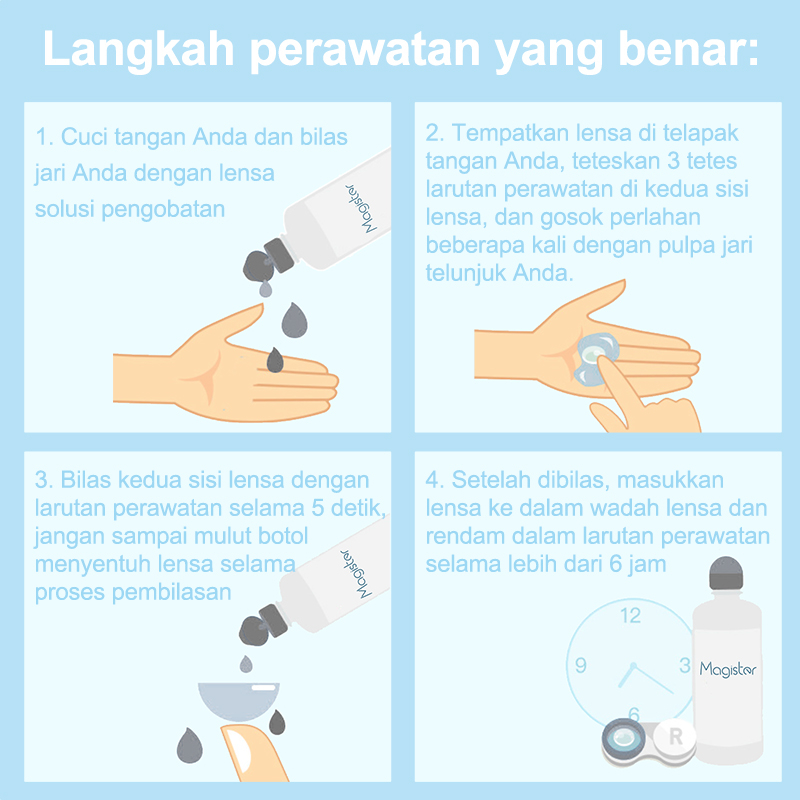 Langkah perawatan yang benar:

1. Cuci tangan Anda dan bilas jari Anda dengan lensa solusi pengobatan

Magister

2. Tempatkan lensa di telapak tangan Anda, teteskan 3 tetes larutan perawatan di kedua sisi lensa, dan gosok perlahan beberapa kali dengan pulpa jari telunjuk Anda.

3. Bilas kedua sisi lensa dengan larutan perawatan selama 5 detik, jangan sampai mulut botol menyentuh lensa selama proses pembilasan

Magister

4. Setelah dibilas, masukkan lensa ke dalam wadah lensa dan rendam dalam larutan perawatan selama lebih dari 6 jam

12
9
3
6

Magister

R