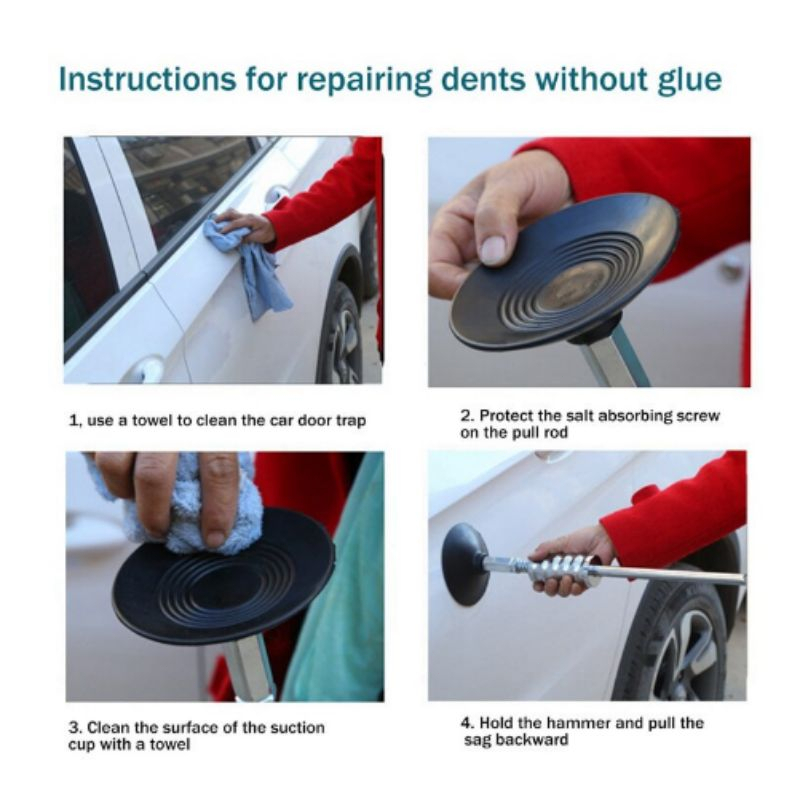 Instructions for repairing dents without glue

1, use a towel to clean the car door trap

2. Protect the salt absorbing screw on the pull rod

3. Clean the surface of the suction cup with a towel

4. Hold the hammer and pull the sag backward