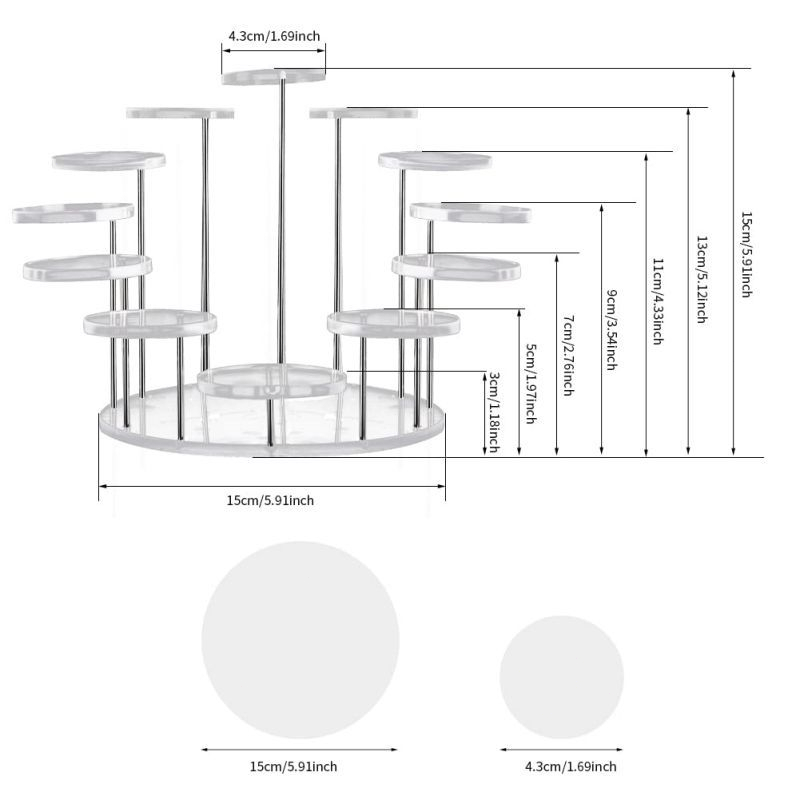 4.3cm/1.69inch

3cm/1.18inch
5cm/1.97inch
7cm/2.76inch
9cm/3.54inch
11cm/4.33inch
13cm/5.12inch
15cm/5.91inch

15cm/5.91inch

15cm/5.91inch

4.3cm/1.69inch