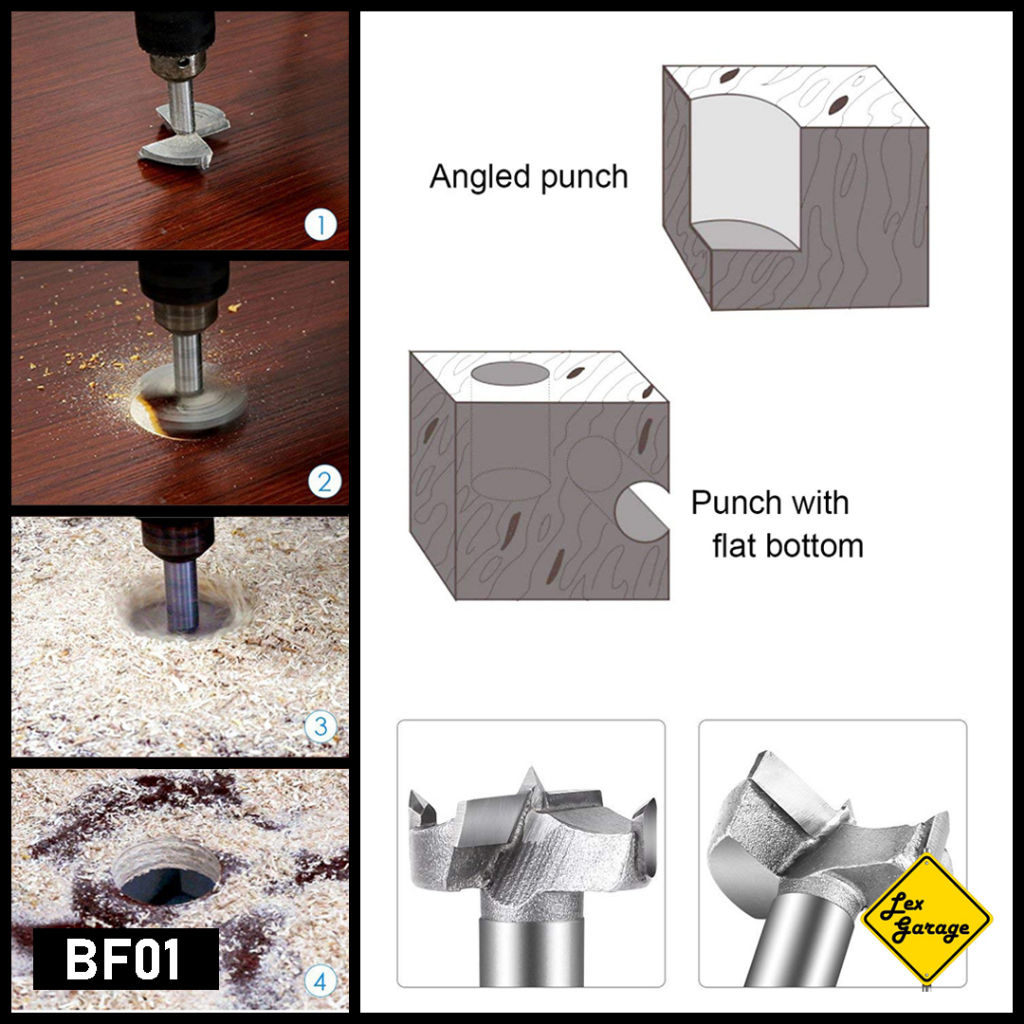 1

2

3

BF01

4

Angled punch

Punch with flat bottom

Lex Garage