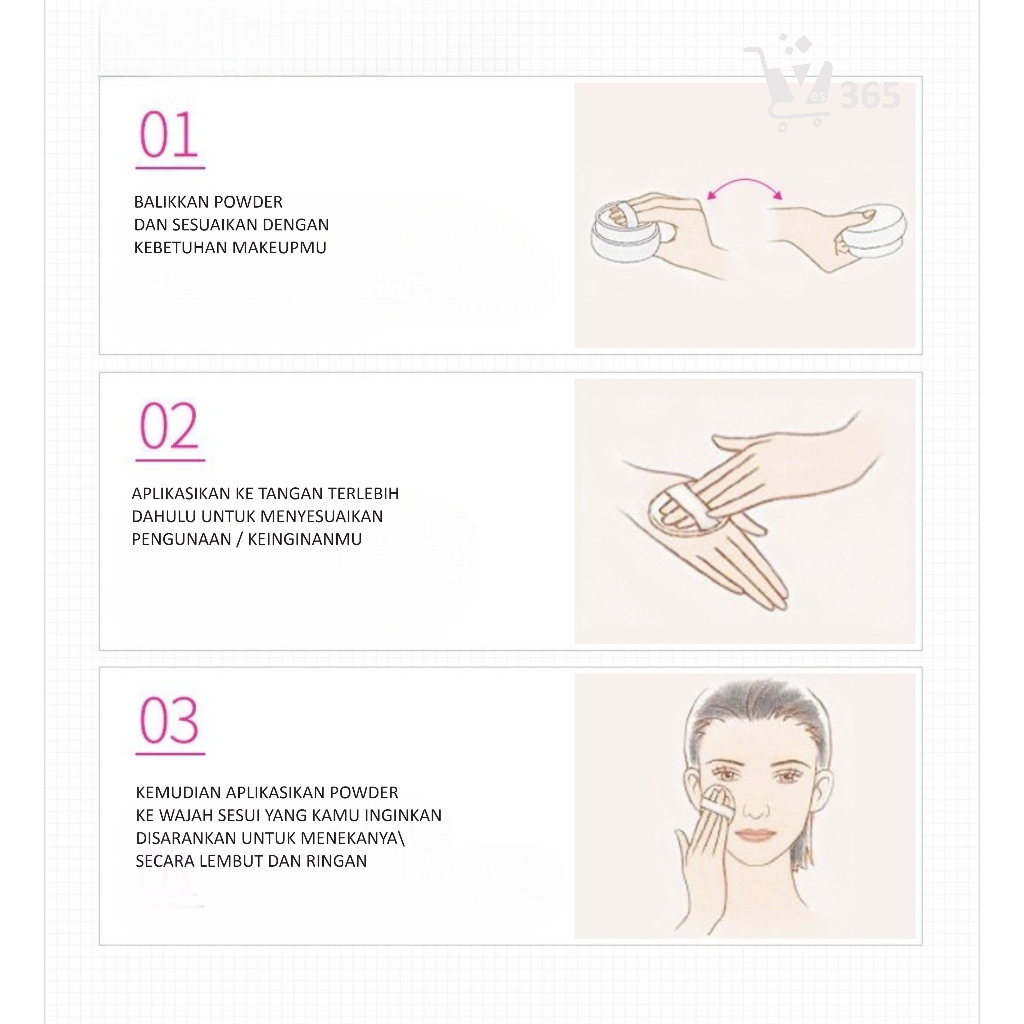 365

01

BALIKKAN POWDER DAN SESUAIKAN DENGAN KEBETUHAN MAKEUPMU

02

APLIKASIKAN KE TANGAN TERLEBIH DAHULU UNTUK MENYESUAIKAN PENGUNAAN / KEINGINANMU

03

KEMUDIAN APLIKASIKAN POWDER KE WAJAH SESUI YANG KAMU INGINKAN DISARANKAN UNTUK MENEKANYA\ SECARA LEMBUT DAN RINGAN