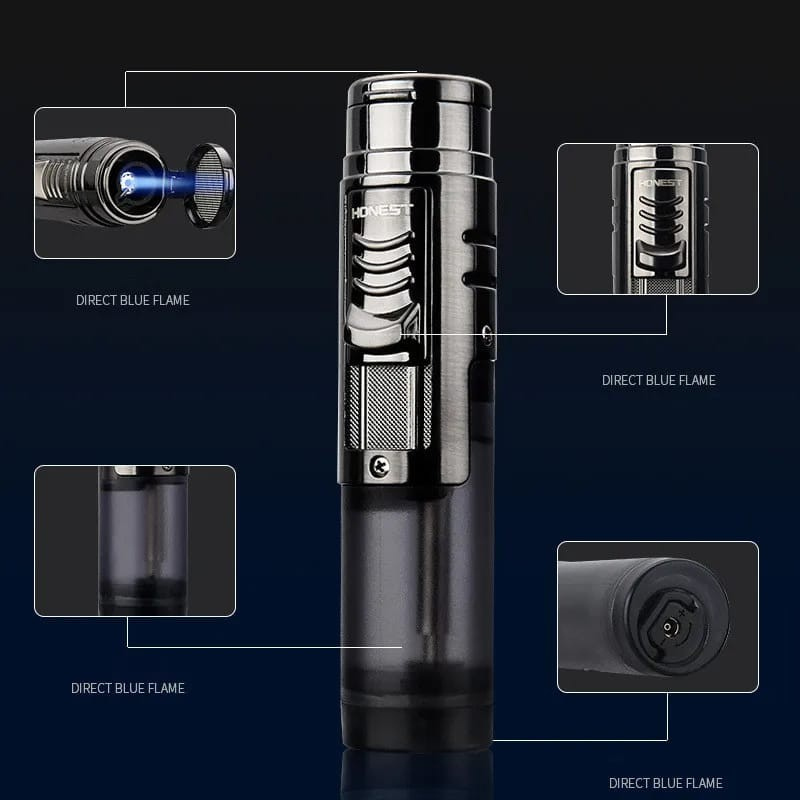 DIRECT BLUE FLAME

HONEST

HONEST

DIRECT BLUE FLAME

DIRECT BLUE FLAME

DIRECT BLUE FLAME