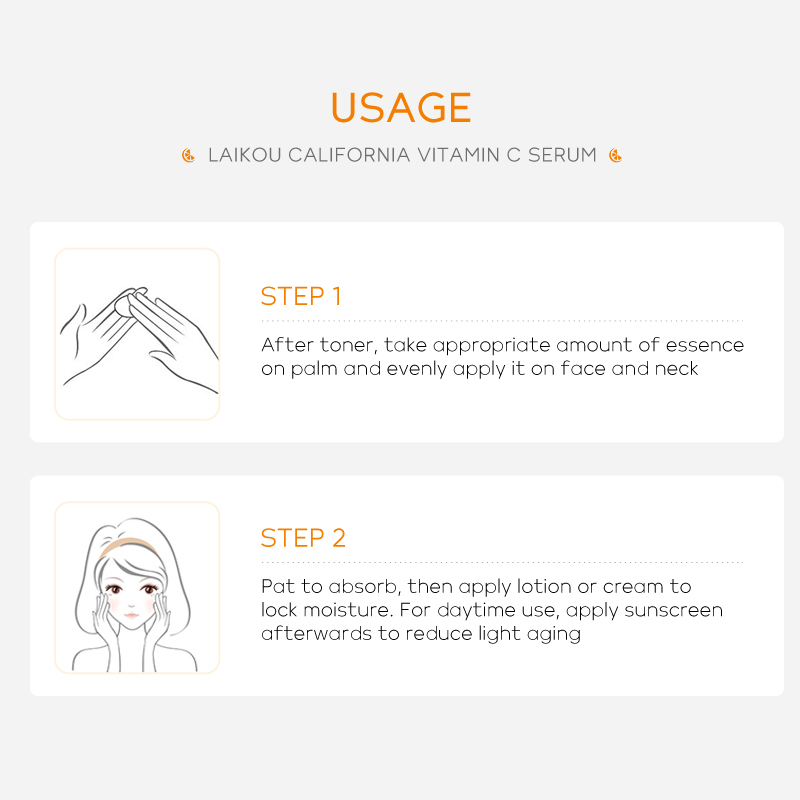 USAGE

LAIKOU CALIFORNIA VITAMIN C SERUM

STEP 1

After toner, take appropriate amount of essence on palm and evenly apply it on face and neck

STEP 2

Pat to absorb, then apply lotion or cream to lock moisture. For daytime use, apply sunscreen afterwards to reduce light aging