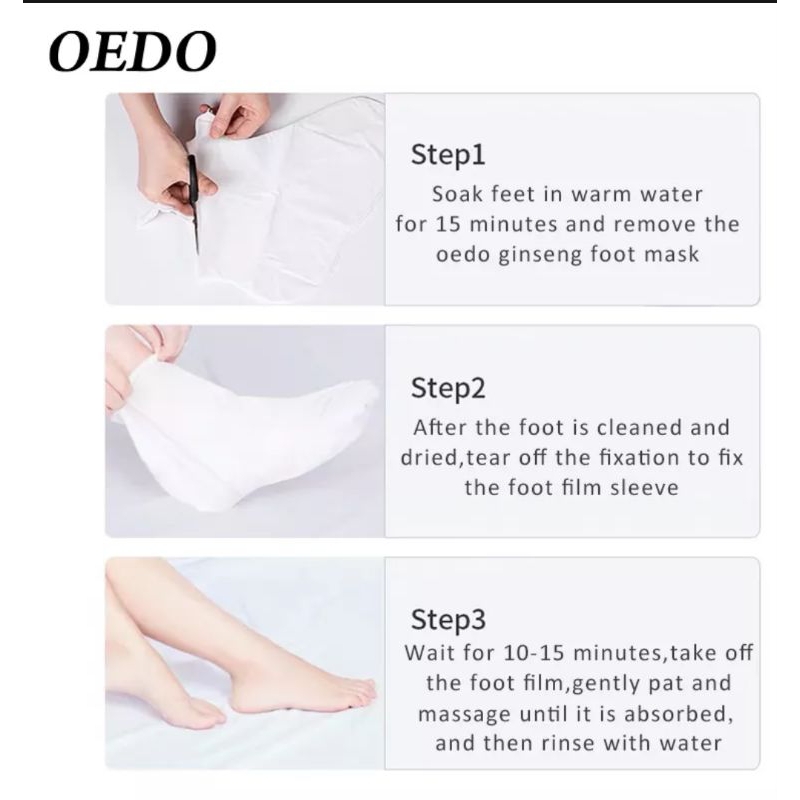 OEDO

Step1
Soak feet in warm water for 15 minutes and remove the oedo ginseng foot mask

Step2
After the foot is cleaned and dried,tear off the fixation to fix the foot film sleeve

Step3
Wait for 10-15 minutes,take off the foot film,gently pat and massage until it is absorbed, and then rinse with water