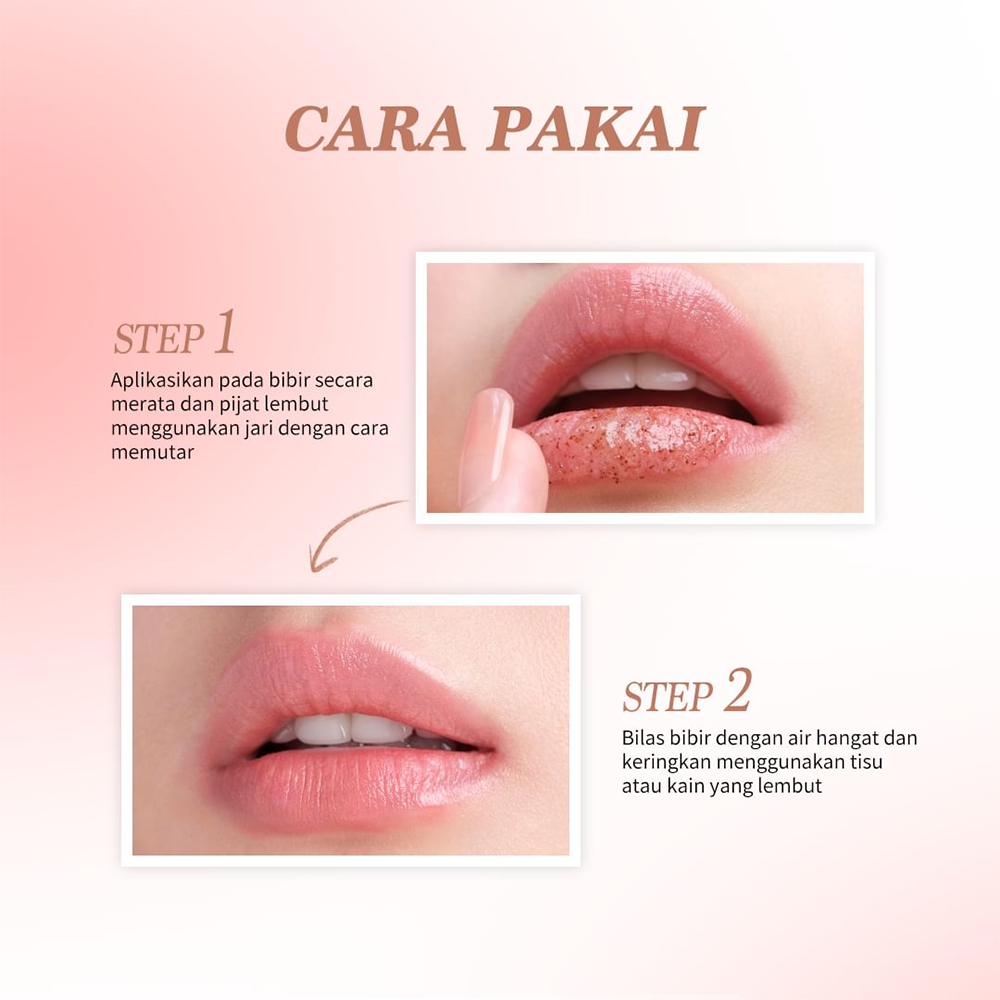 CARA PAKAI

STEP 1
Aplikasikan pada bibir secara merata dan pijat lembut menggunakan jari dengan cara memutar

STEP 2
Bilas bibir dengan air hangat dan keringkan menggunakan tisu atau kain yang lembut