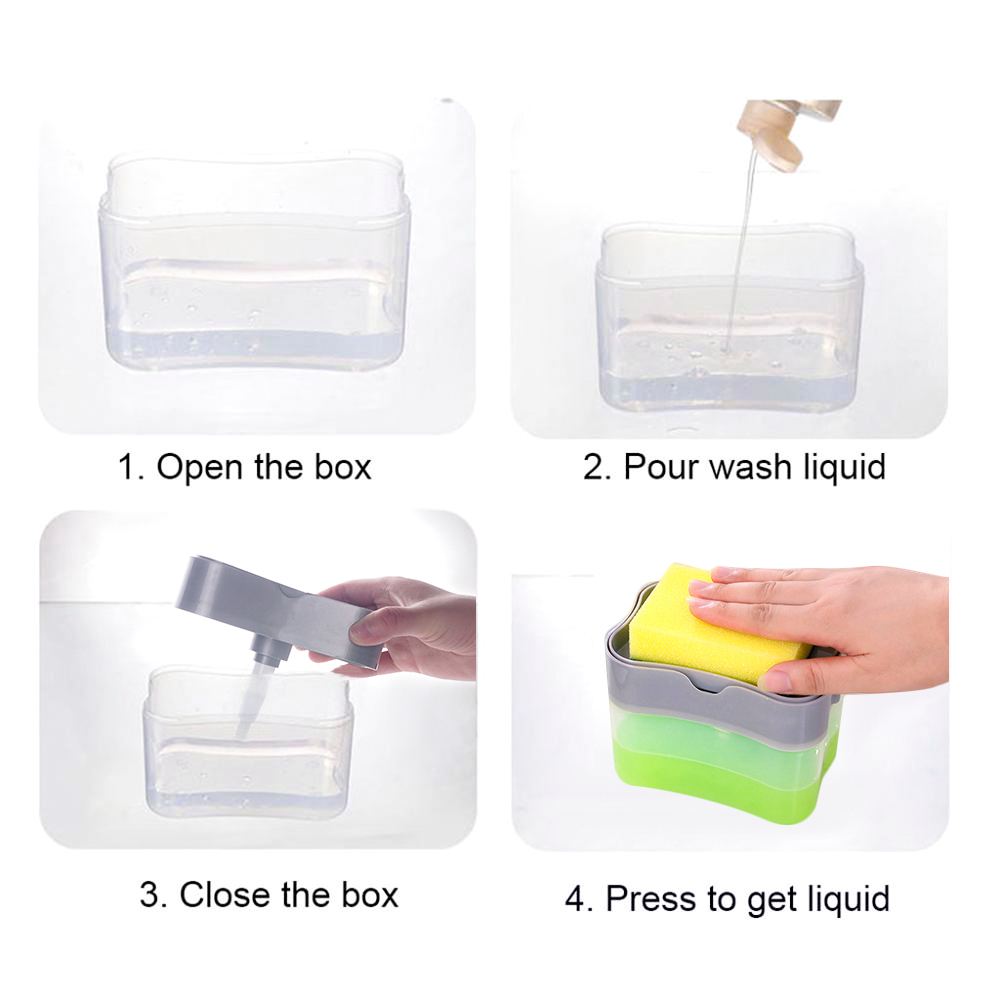 1. Open the box

2. Pour wash liquid

3. Close the box

4. Press to get liquid