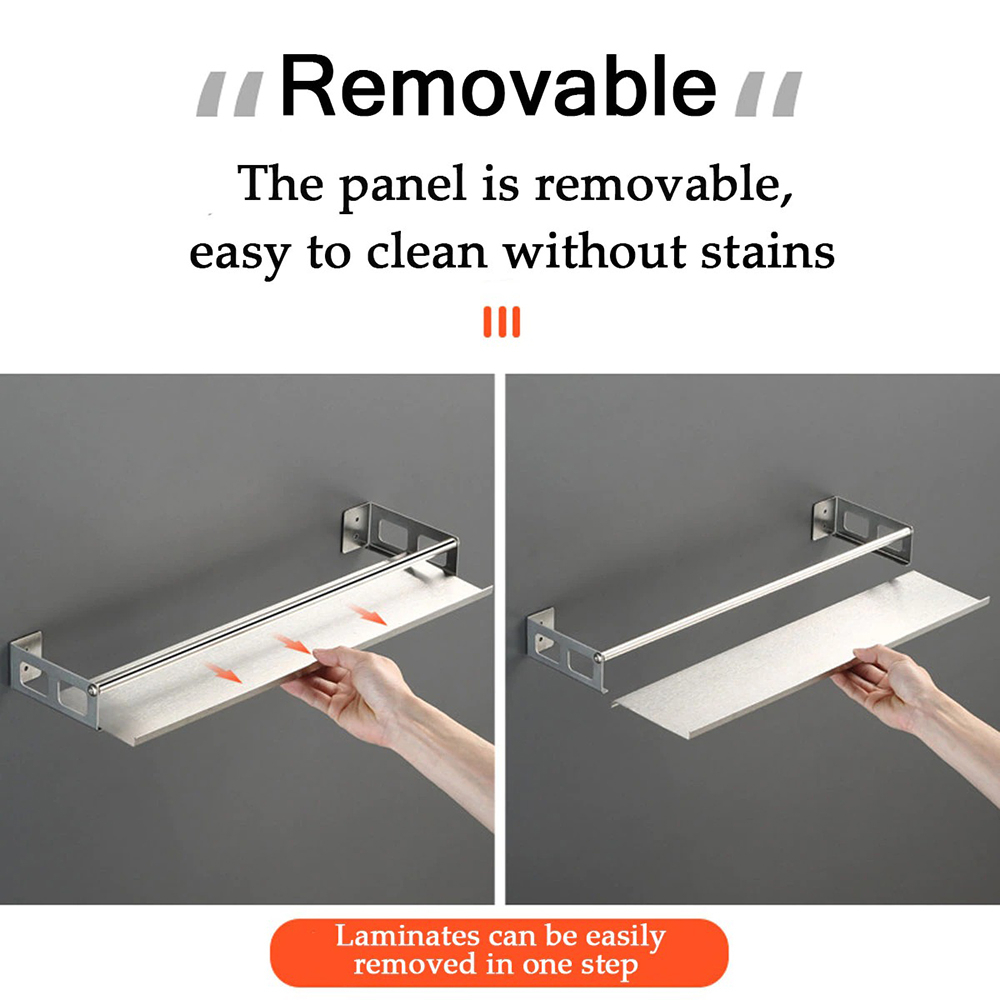 Removable

The panel is removable, easy to clean without stains

Laminates can be easily removed in one step