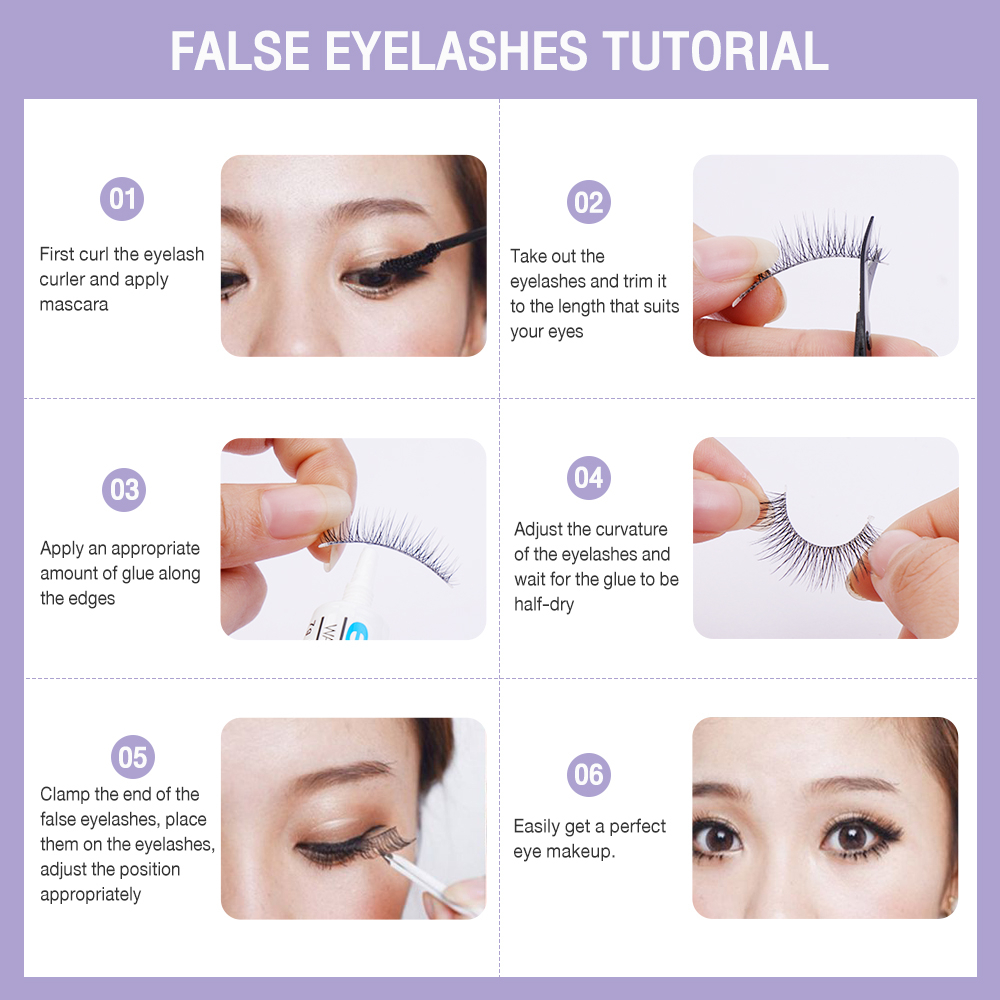 FALSE EYELASHES TUTORIAL

01

First curl the eyelash curler and apply mascara

02

Take out the eyelashes and trim it to the length that suits your eyes

03

Apply an appropriate amount of glue along the edges

04

Adjust the curvature of the eyelashes and wait for the glue to be half-dry

05

Clamp the end of the false eyelashes, place them on the eyelashes, adjust the position appropriately

06

Easily get a perfect eye makeup.