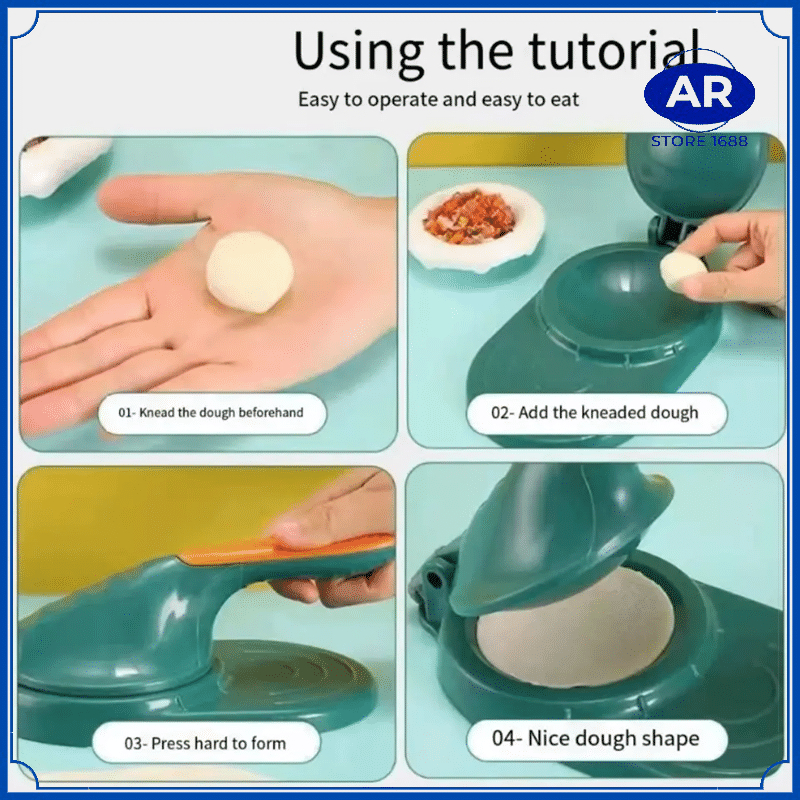 Using the tutorial
Easy to operate and easy to eat

AR
STORE 1688

01- Knead the dough beforehand

02- Add the kneaded dough

03- Press hard to form

04- Nice dough shape