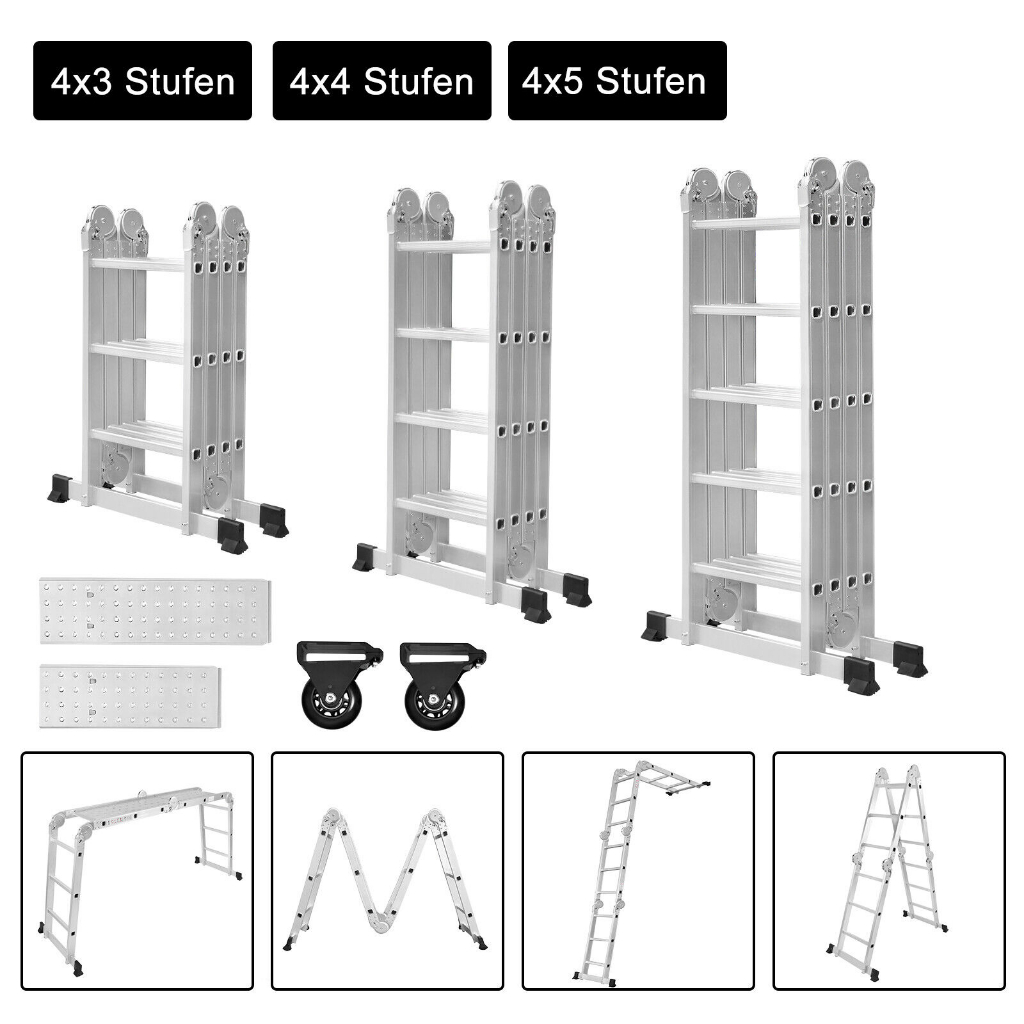 4x3 Stufen

4x4 Stufen

4x5 Stufen