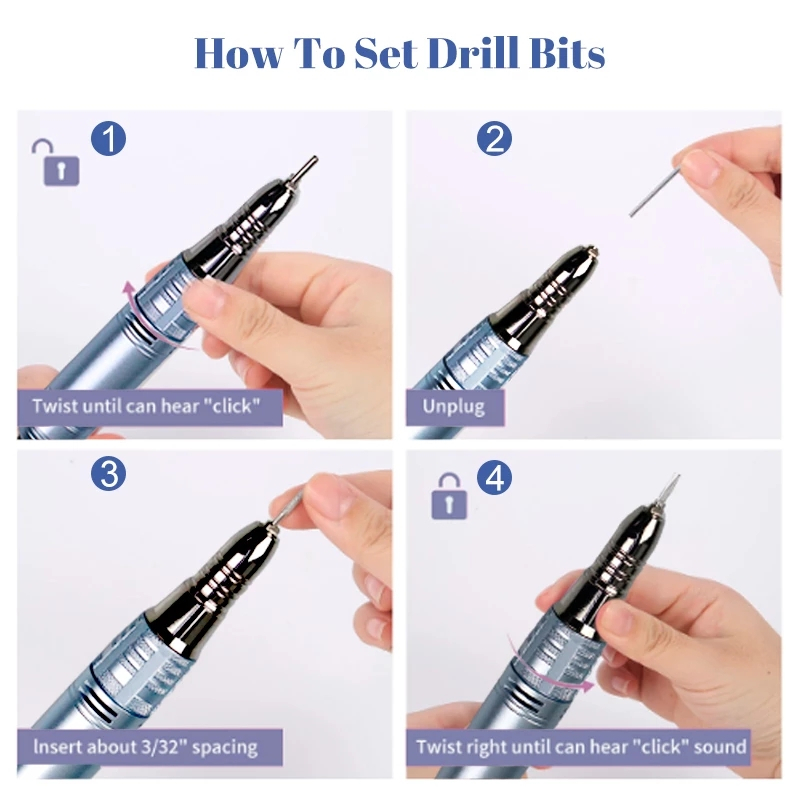 How To Set Drill Bits

1

Twist until can hear "click"

2

Unplug

3

Insert about 3/32" spacing

4

Twist right until can hear "click" sound